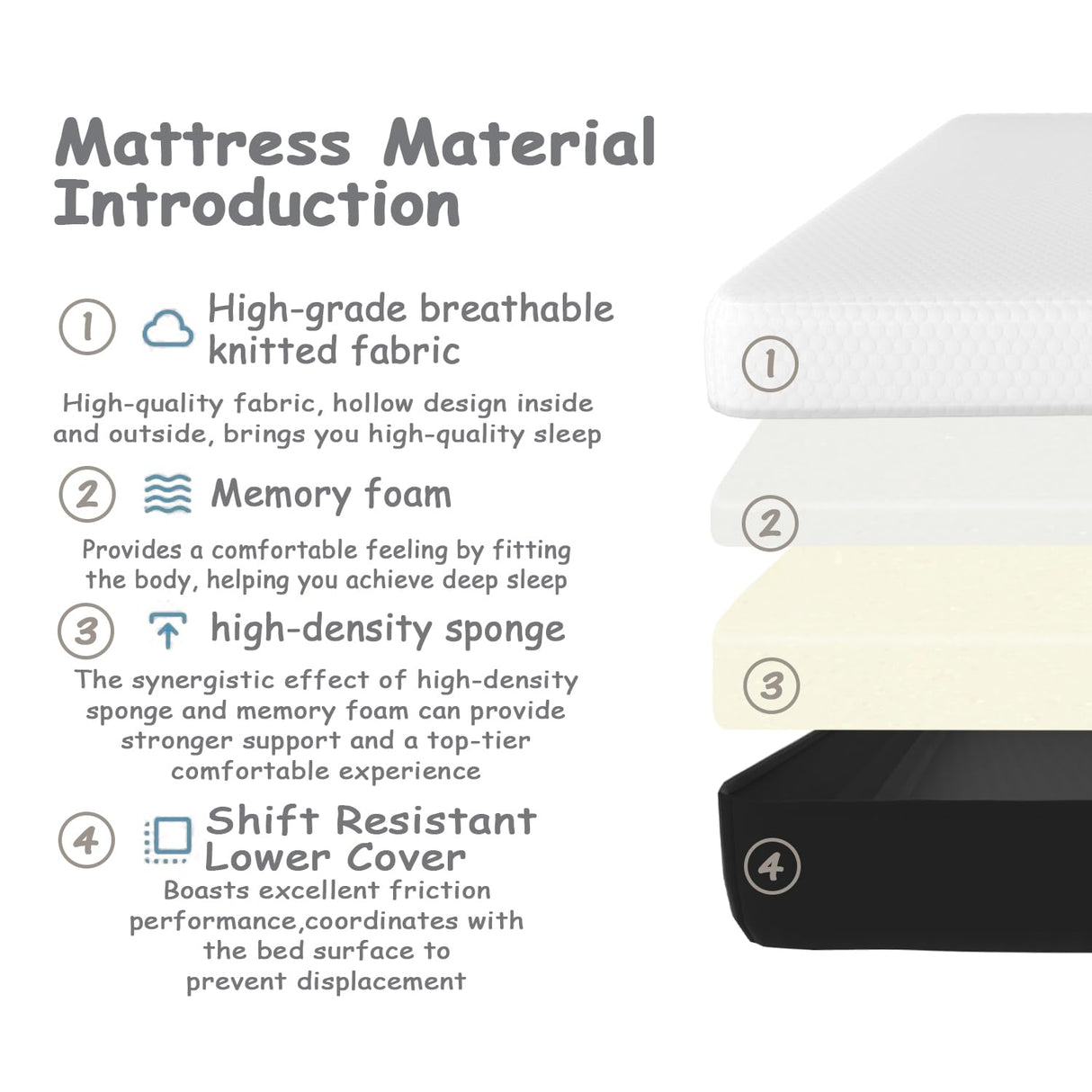 Mattress Material Introduction

1 High-grade breathable knitted fabric

High-quality fabric, hollow design inside and outside, brings you high-quality sleep

2 Memory foam

Provides a comfortable feeling by fitting the body, helping you achieve deep sleep

3 high-density sponge

The synergistic effect of high-density sponge and memory foam can provide stronger support and a top-tier comfortable experience

4 Shift Resistant Lower Cover

Boasts excellent friction performance,coordinates with the bed surface to prevent displacement

1

2

3

4