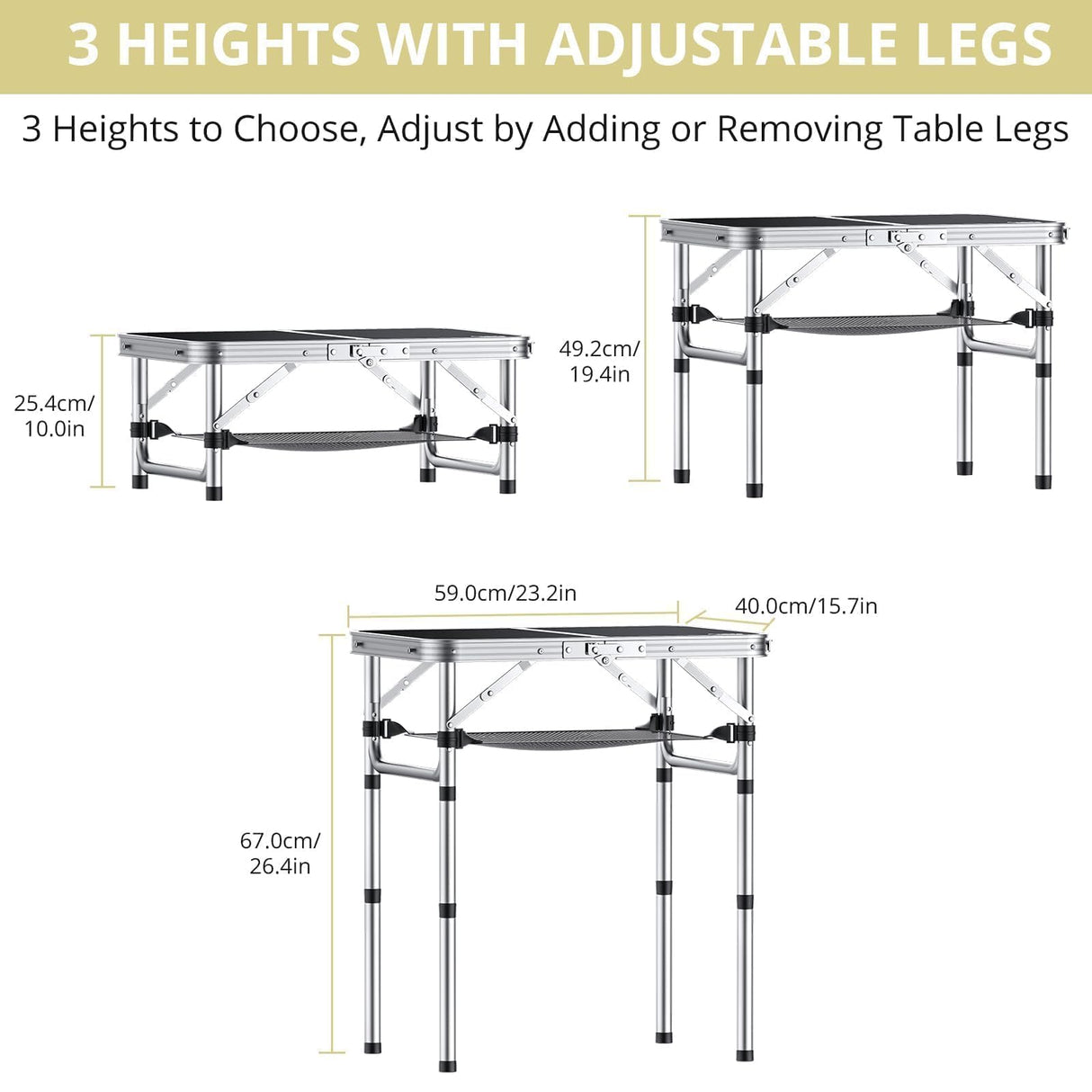 3 HEIGHTS WITH ADJUSTABLE LEGS

3 Heights to Choose, Adjust by Adding or Removing Table Legs

25.4cm/ 10.0in

49.2cm/ 19.4in

59.0cm/23.2in

40.0cm/15.7in

67.0cm/ 26.4in