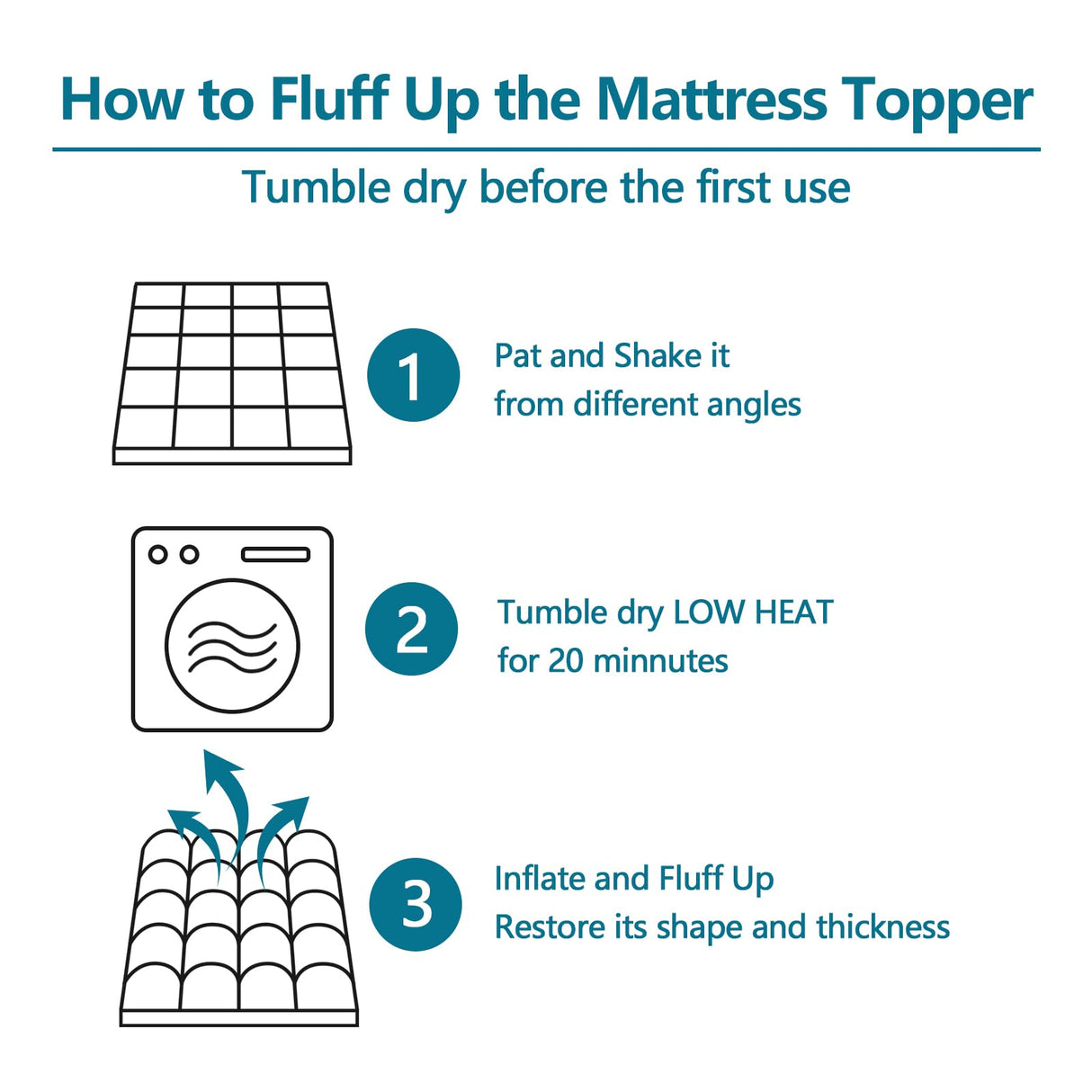 How to Fluff Up the Mattress Topper

Tumble dry before the first use

1

Pat and Shake it from different angles

2

Tumble dry LOW HEAT for 20 minnutes

3

Inflate and Fluff Up
Restore its shape and thickness