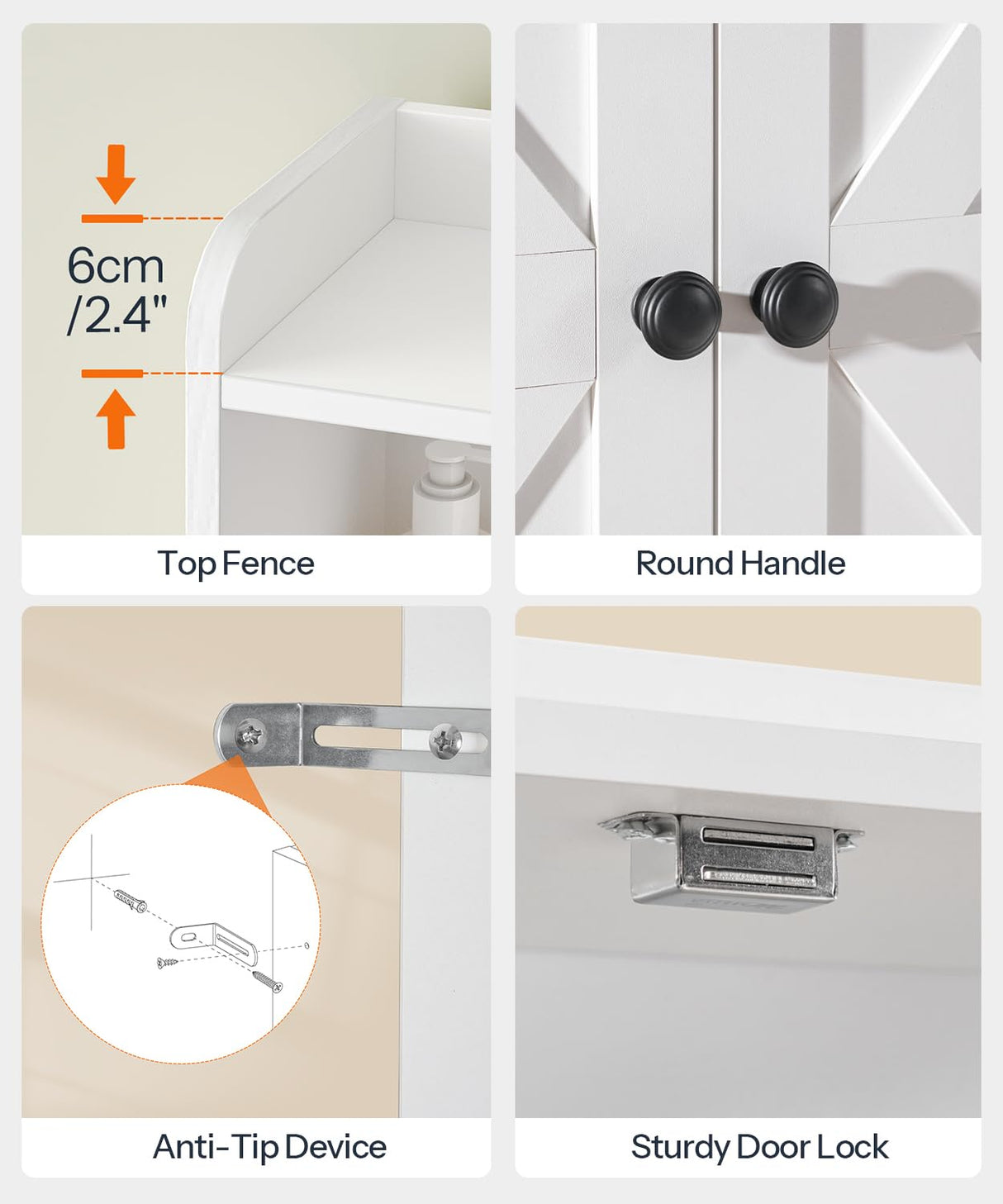 6cm
/2.4"

Top Fence

Round Handle

Anti-Tip Device

Sturdy Door Lock