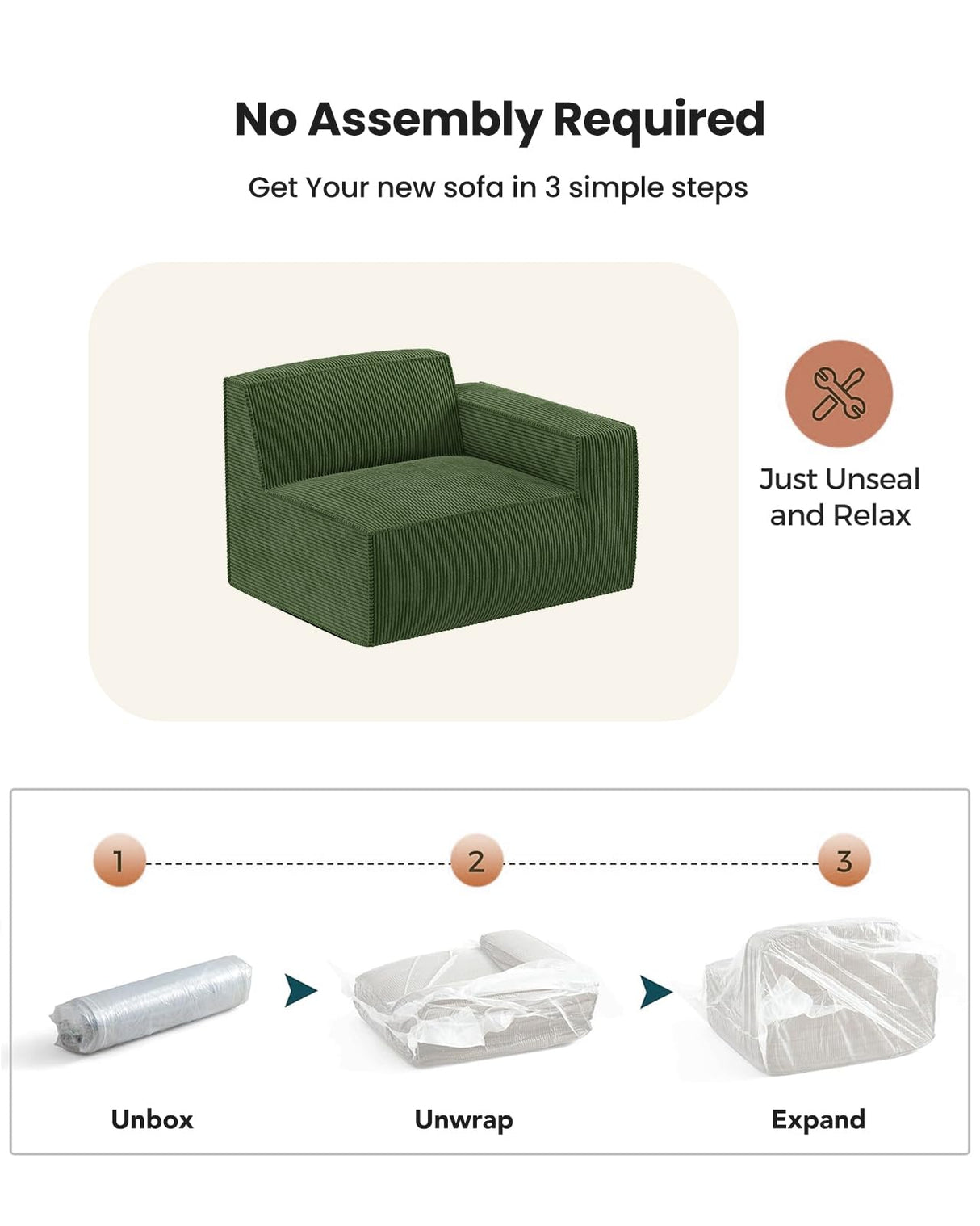 No Assembly Required

Get Your new sofa in 3 simple steps

Just Unseal and Relax

1

2

3

Unbox

Unwrap

Expand