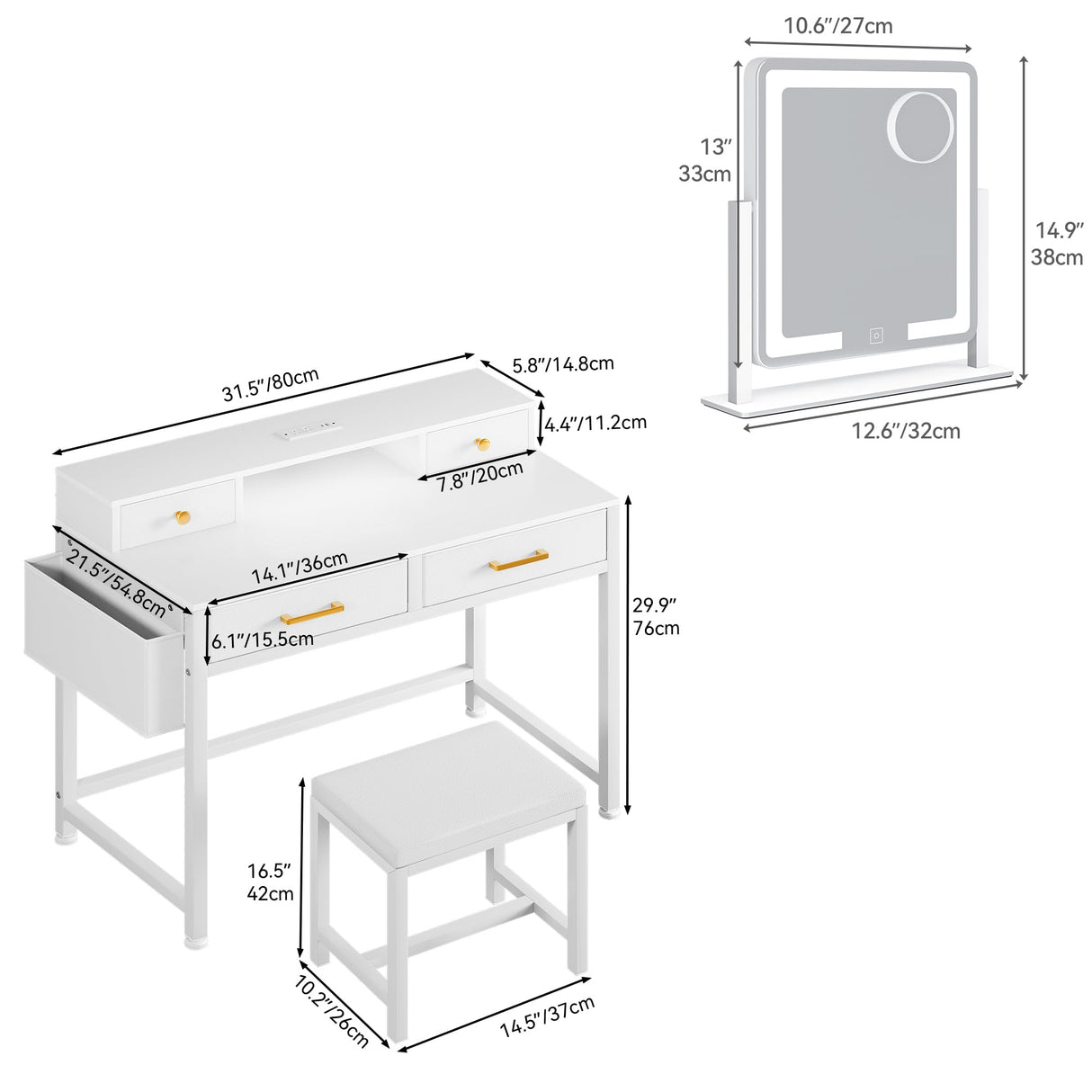 10.6″/27cm

13″
33cm

14.9″
38cm

12.6″/32cm

31.5″/80cm

5.8″/14.8cm

4.4″/11.2cm

7.8″/20cm

21.5″/54.8cm

14.1″/36cm

6.1″/15.5cm

29.9″
76cm

16.5″
42cm

10.2″/26cm

14.5″/37cm