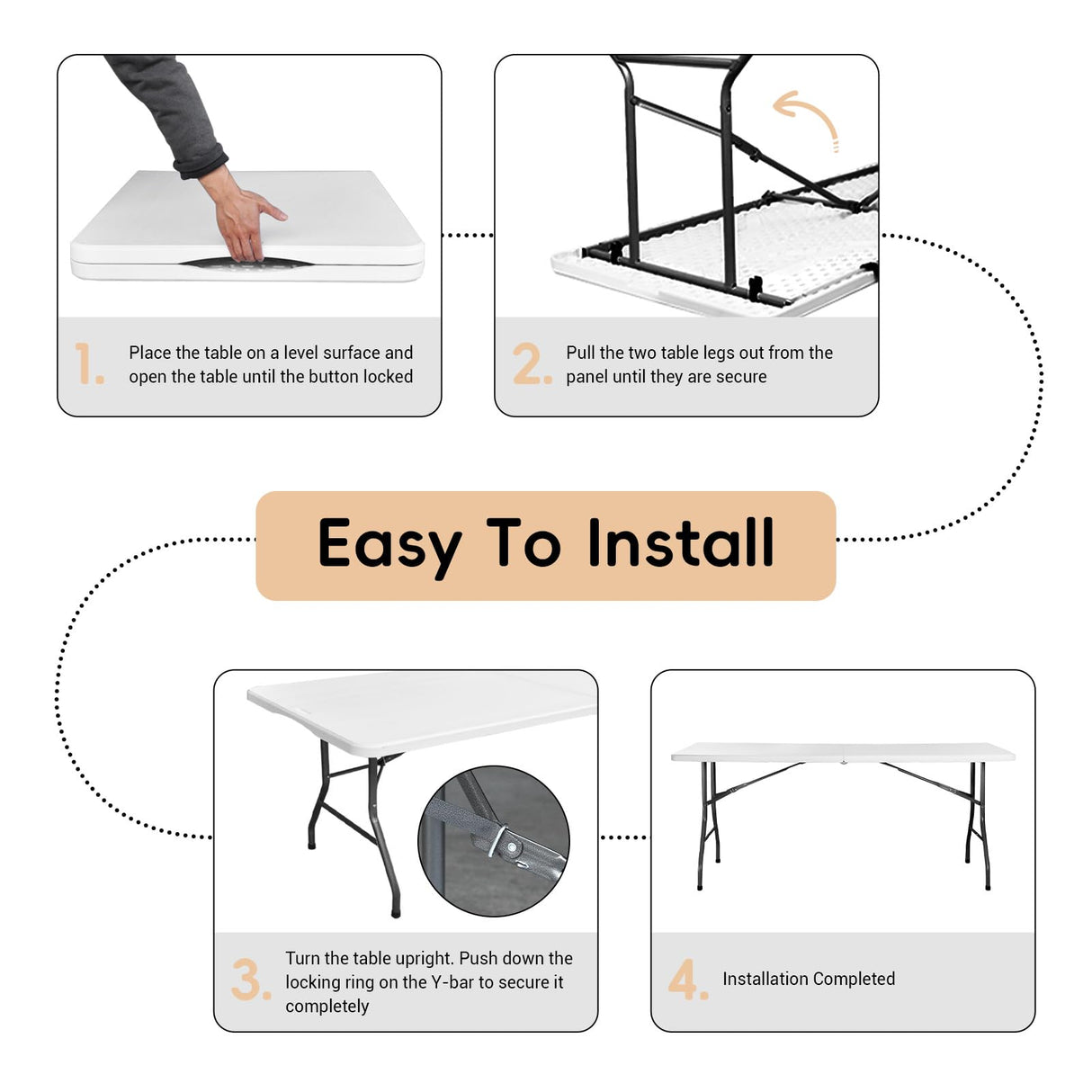 1. Place the table on a level surface and open the table until the button locked

2. Pull the two table legs out from the panel until they are secure

Easy To Install

3. Turn the table upright. Push down the locking ring on the Y-bar to secure it completely

4. Installation Completed