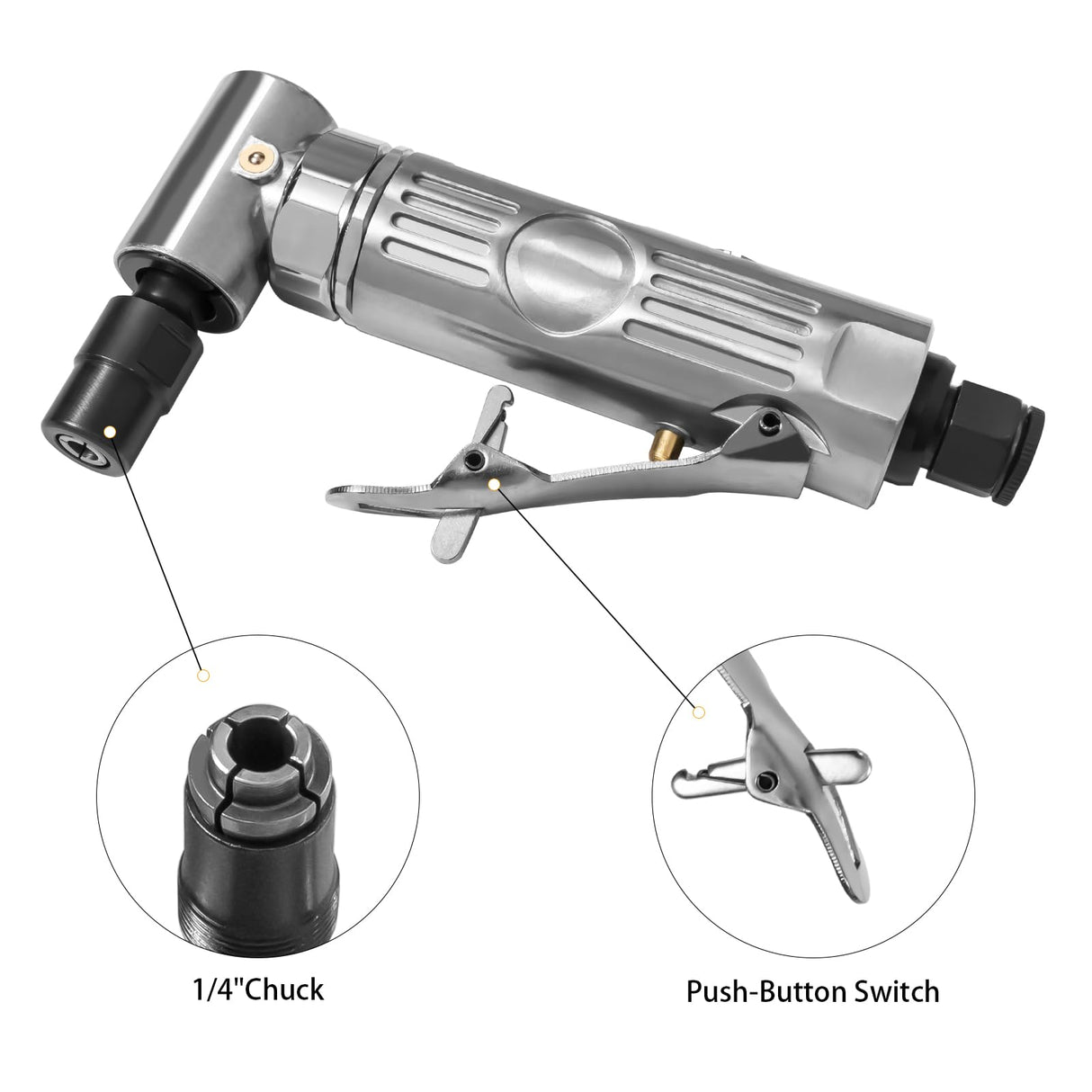 1/4"Chuck

Push-Button Switch