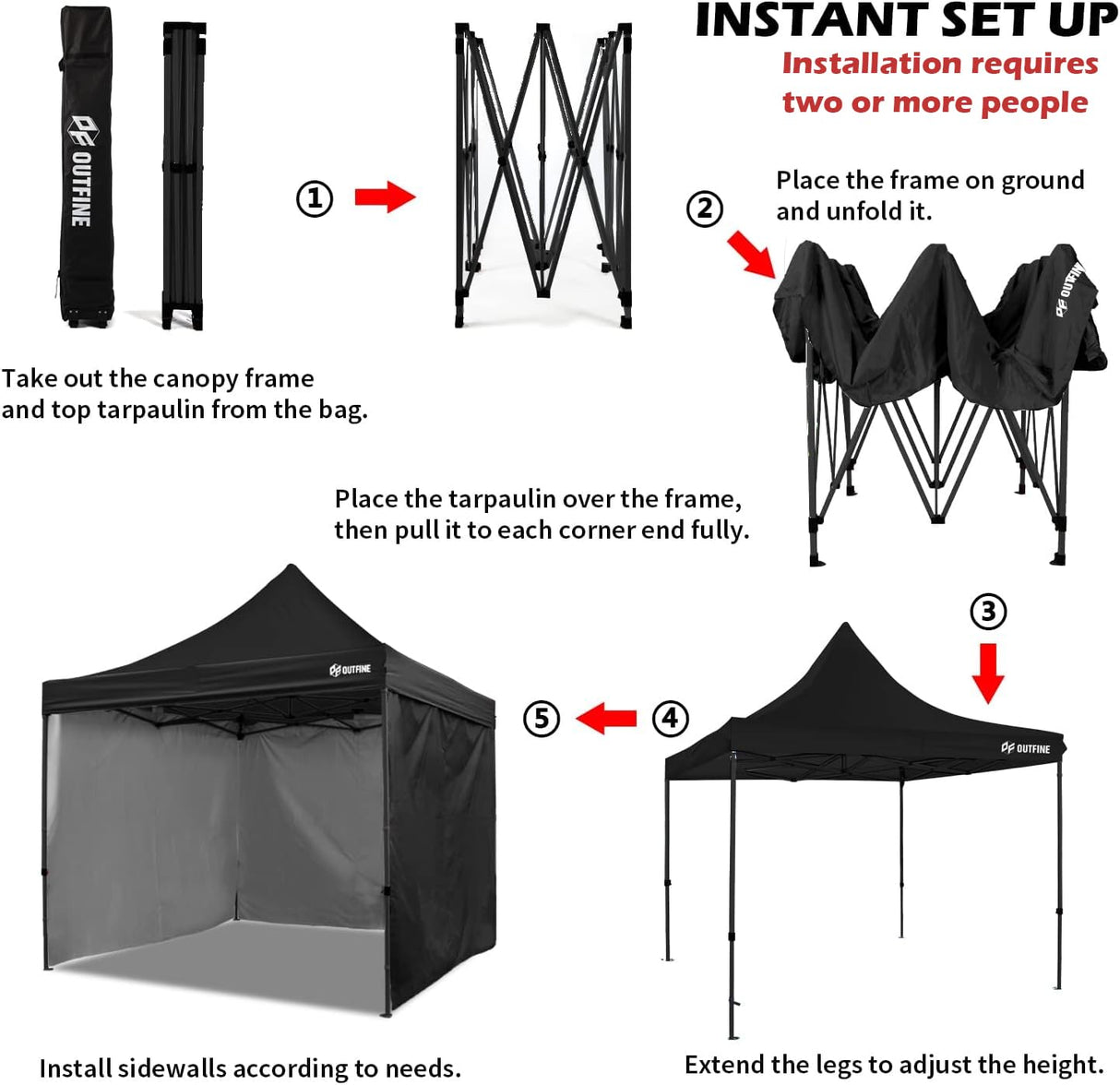 INSTANT SET UP
Installation requires two or more people

OUTFINE

①

②

Place the frame on ground and unfold it.

OUTFINE

Take out the canopy frame and top tarpaulin from the bag.

Place the tarpaulin over the frame, then pull it to each corner end fully.

③

OUTFINE

⑤ ④

OUTFINE

Install sidewalls according to needs.

Extend the legs to adjust the height.