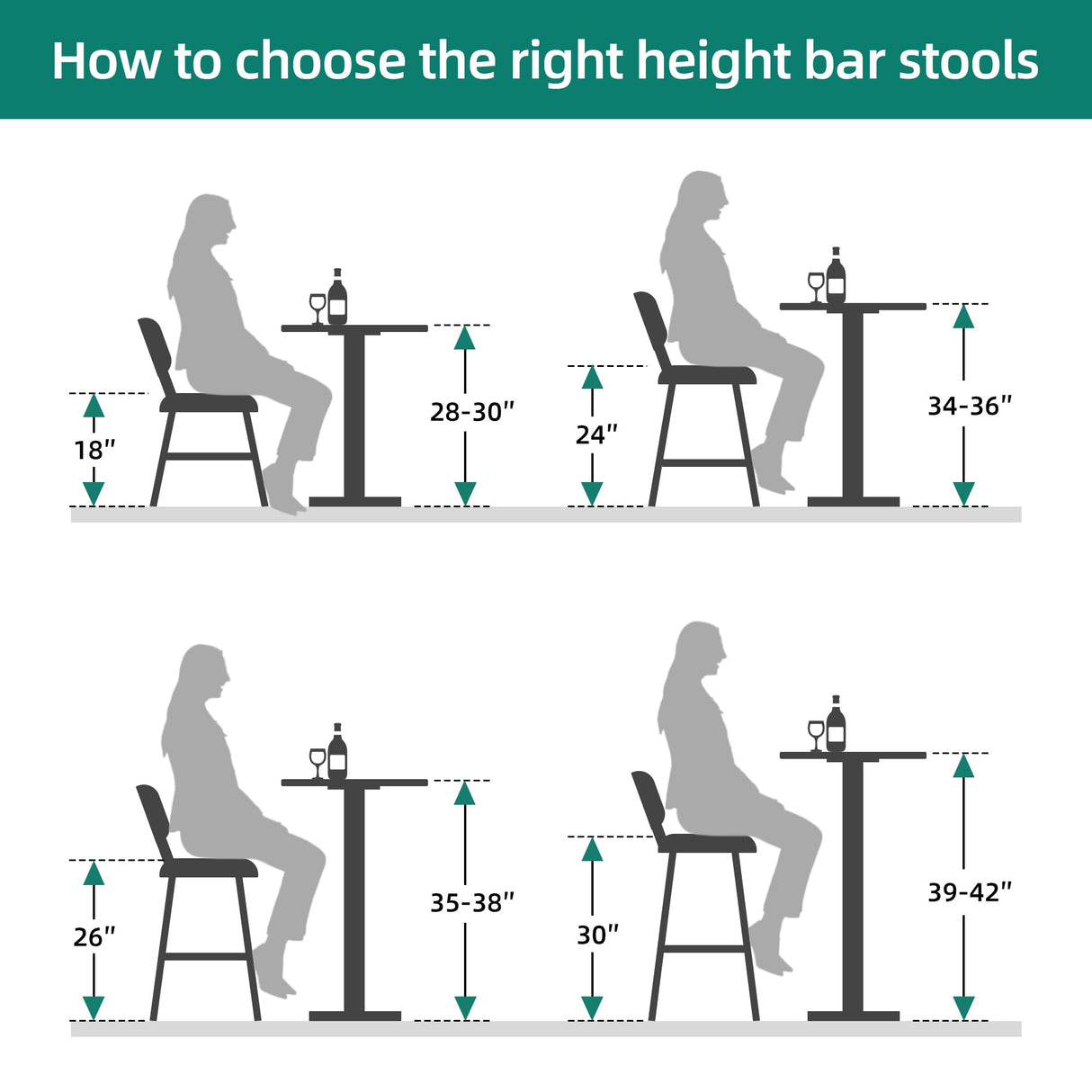 How to choose the right height bar stools

18″

28-30″

24″

34-36″

26″

35-38″

30″

39-42″