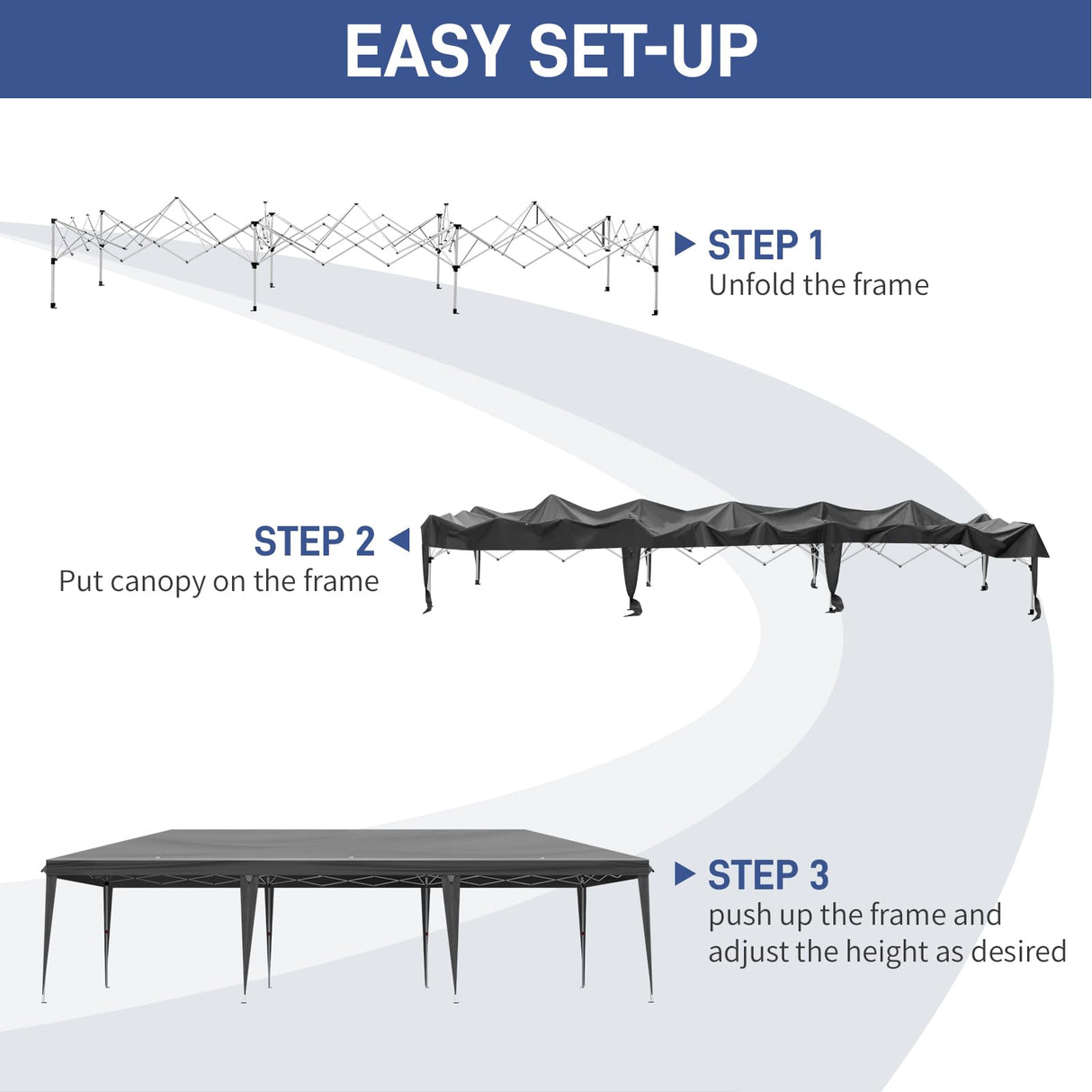 EASY SET-UP

STEP 1
Unfold the frame

STEP 2
Put canopy on the frame

STEP 3
push up the frame and adjust the height as desired