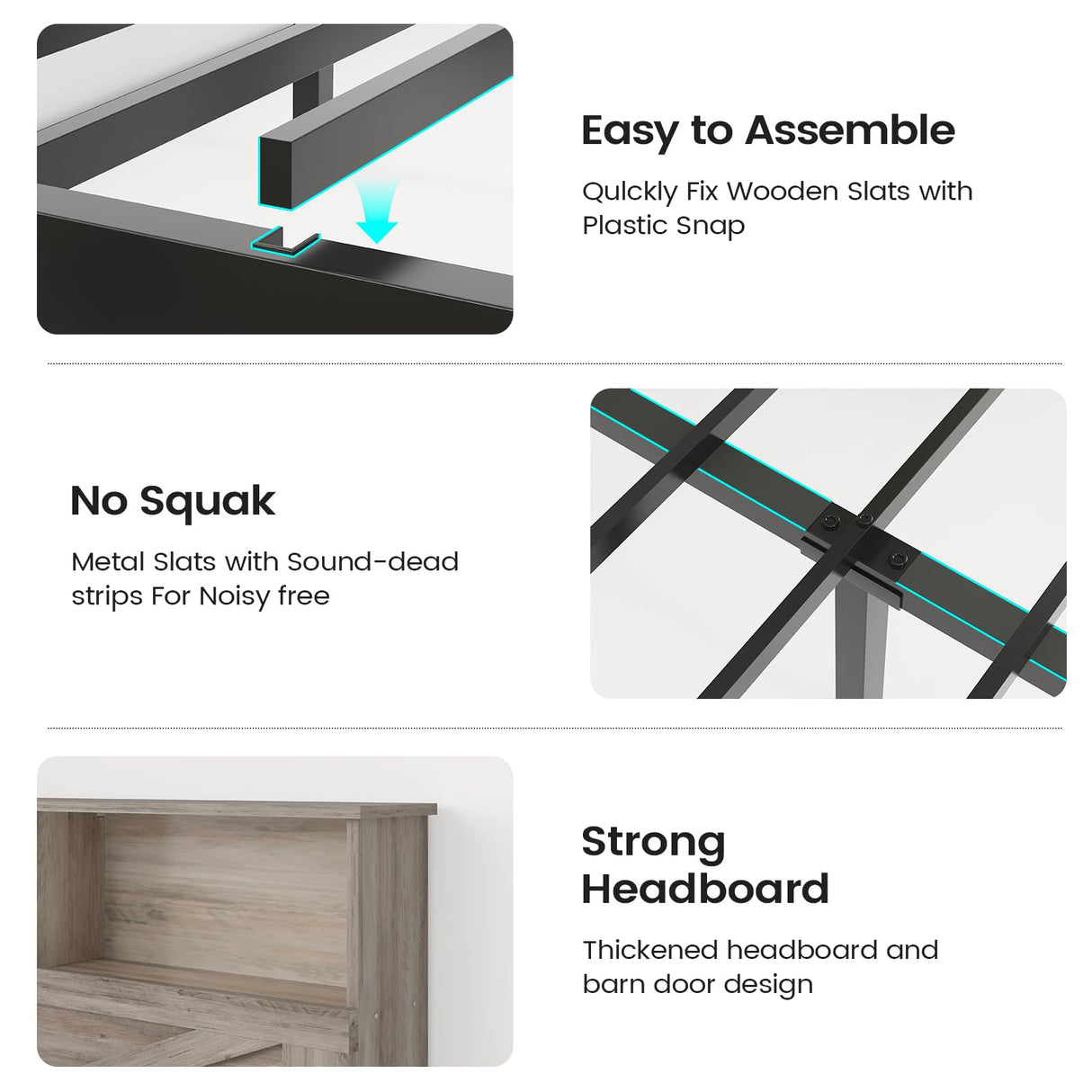 Easy to Assemble

Qulckly Fix Wooden Slats with Plastic Snap

No Squak

Metal Slats with Sound-dead strips For Noisy free

Strong Headboard

Thickened headboard and barn door design