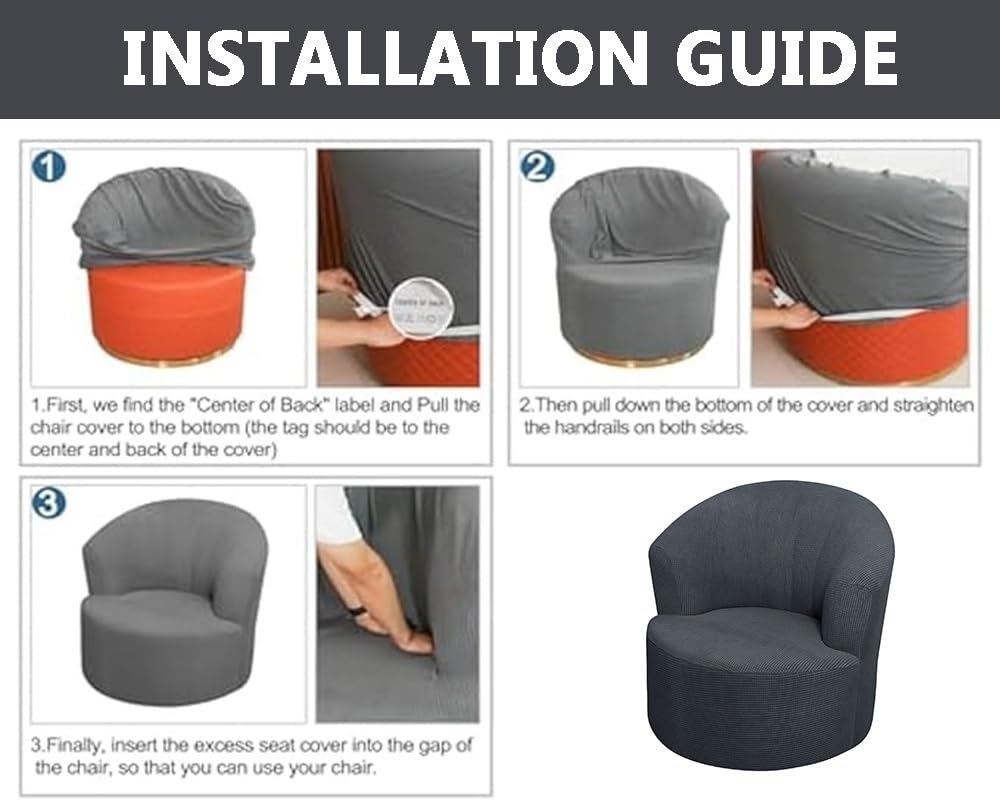 INSTALLATION GUIDE

1

CENTER OF BACK

1.First, we find the "Center of Back" label and Pull the chair cover to the bottom (the tag should be to the center and back of the cover)

2

2.Then pull down the bottom of the cover and straighten the handrails on both sides.

3

3.Finally, insert the excess seat cover into the gap of the chair, so that you can use your chair.