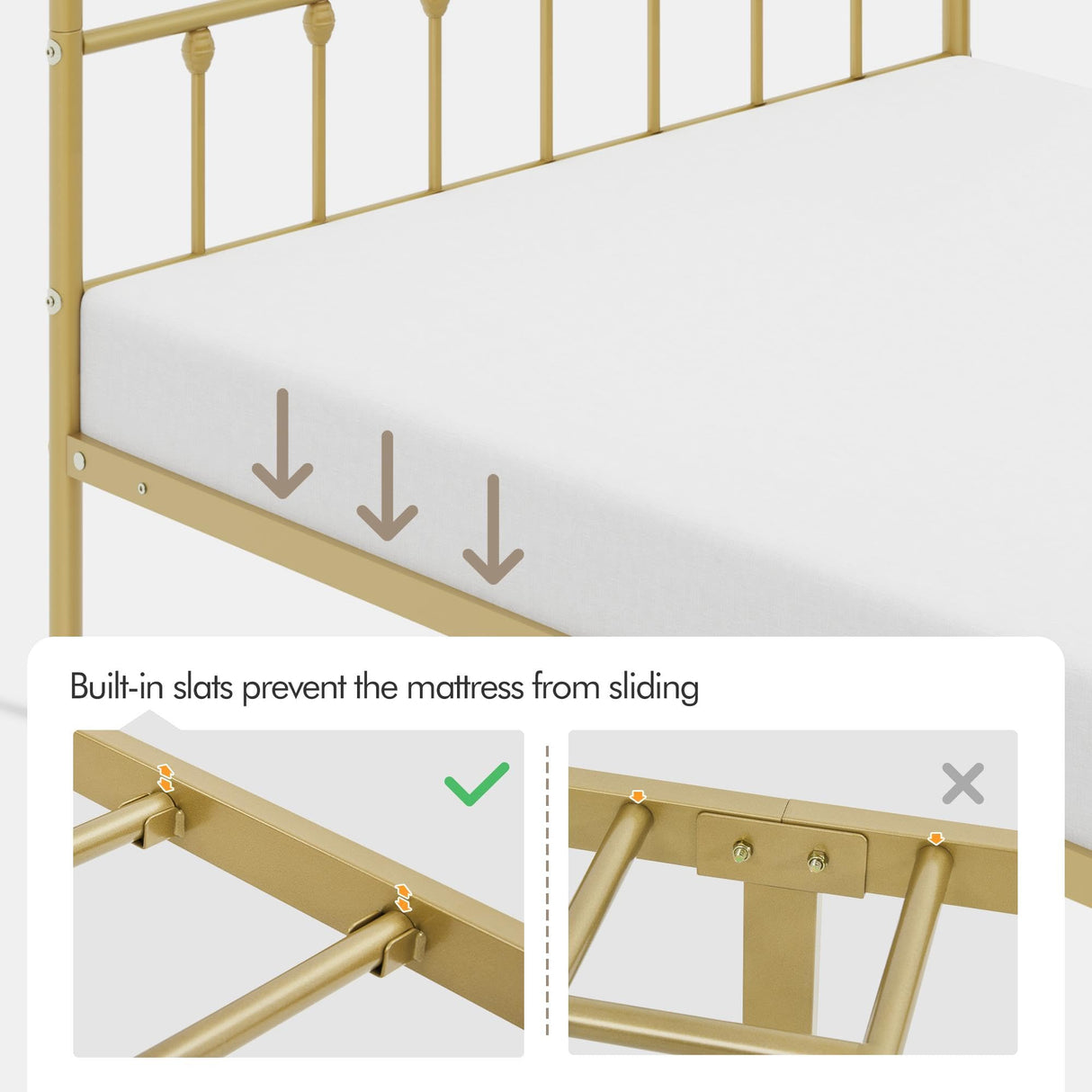 Built-in slats prevent the mattress from sliding