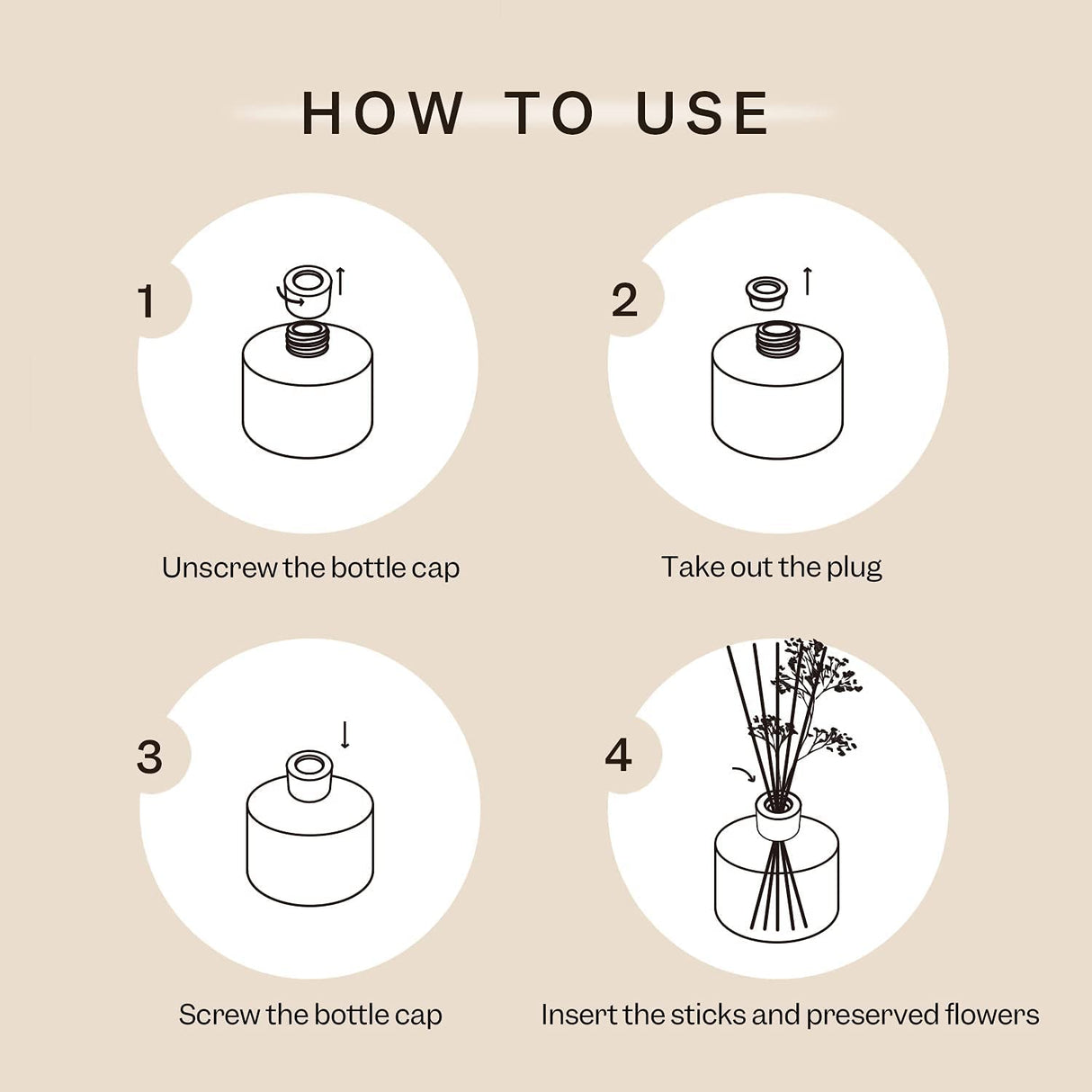 HOW TO USE

1

Unscrew the bottle cap

2

Take out the plug

3

Screw the bottle cap

4

Insert the sticks and preserved flowers