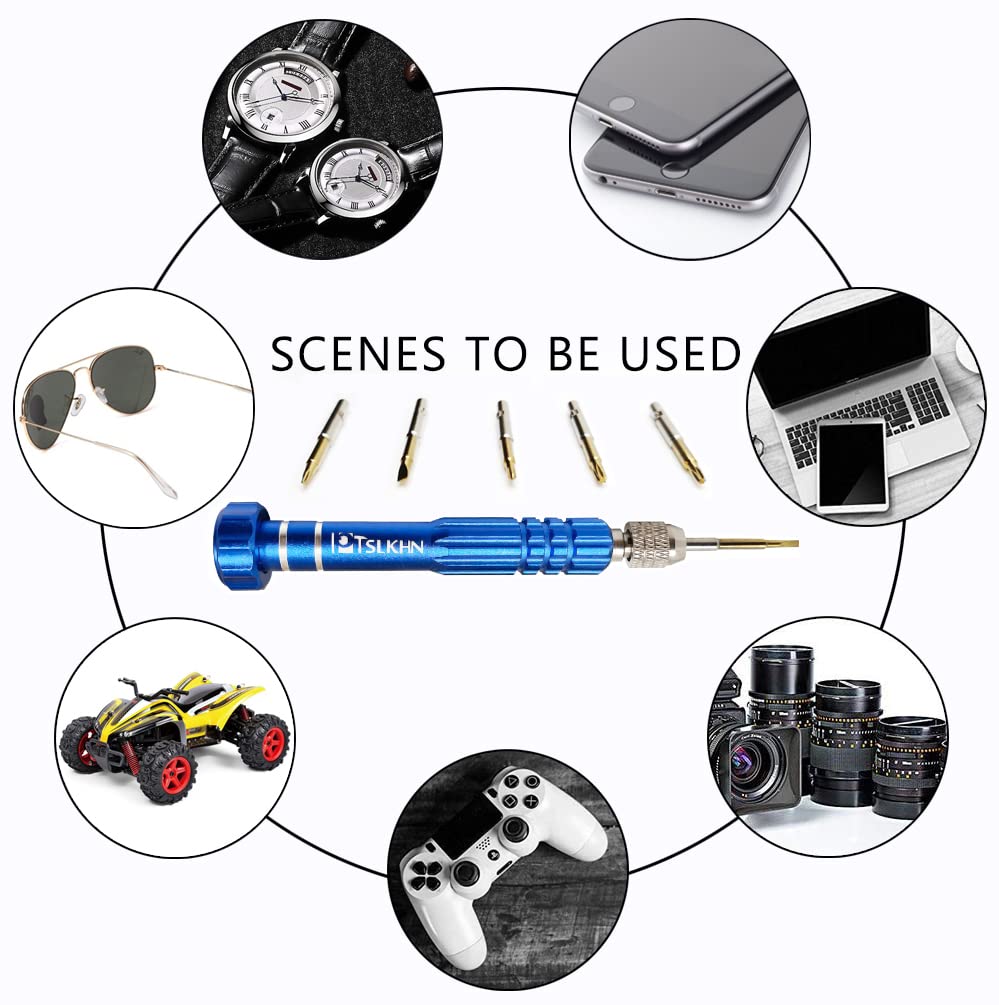 SCENES TO BE USED

TSLKHN