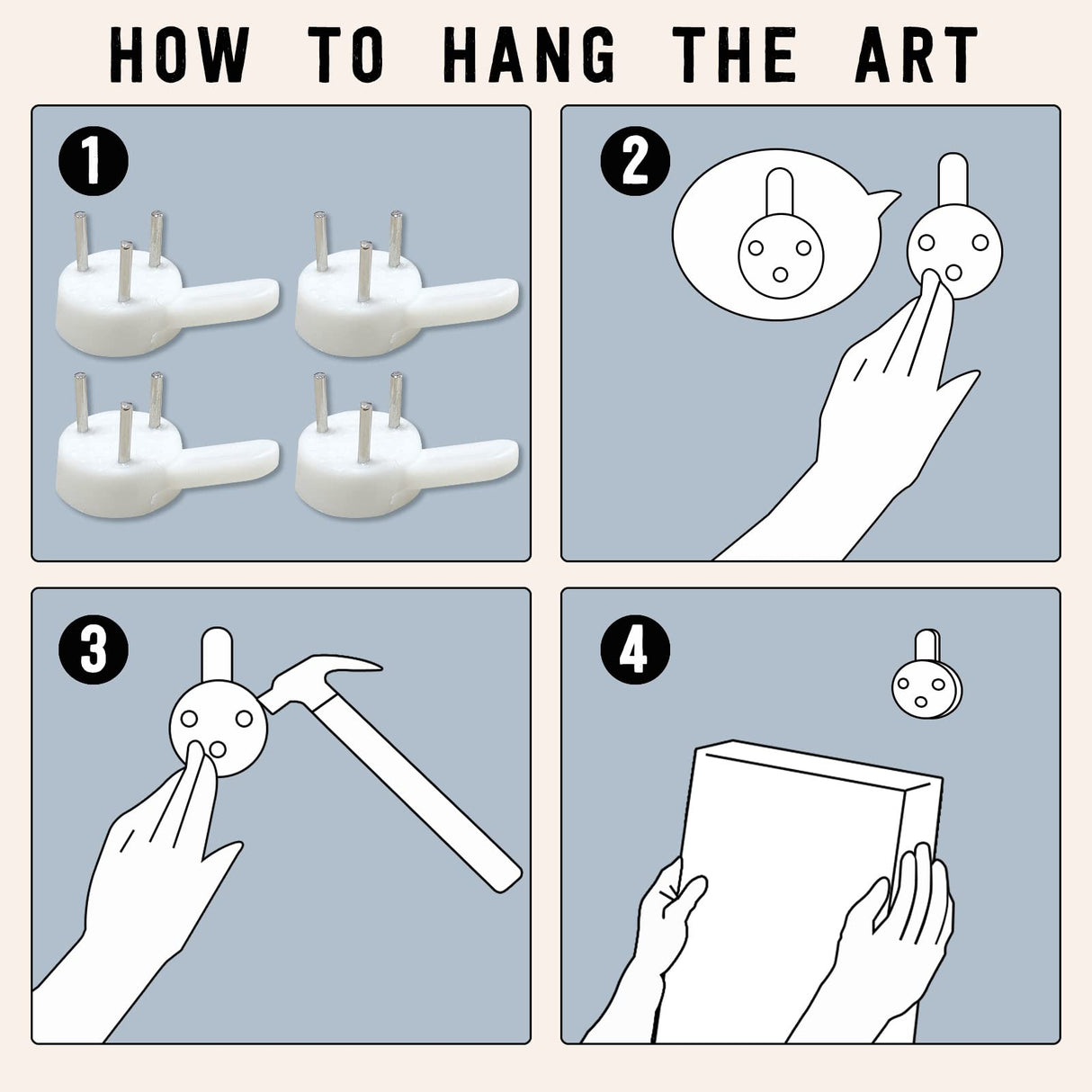 HOW TO HANG THE ART

1

2

3

4