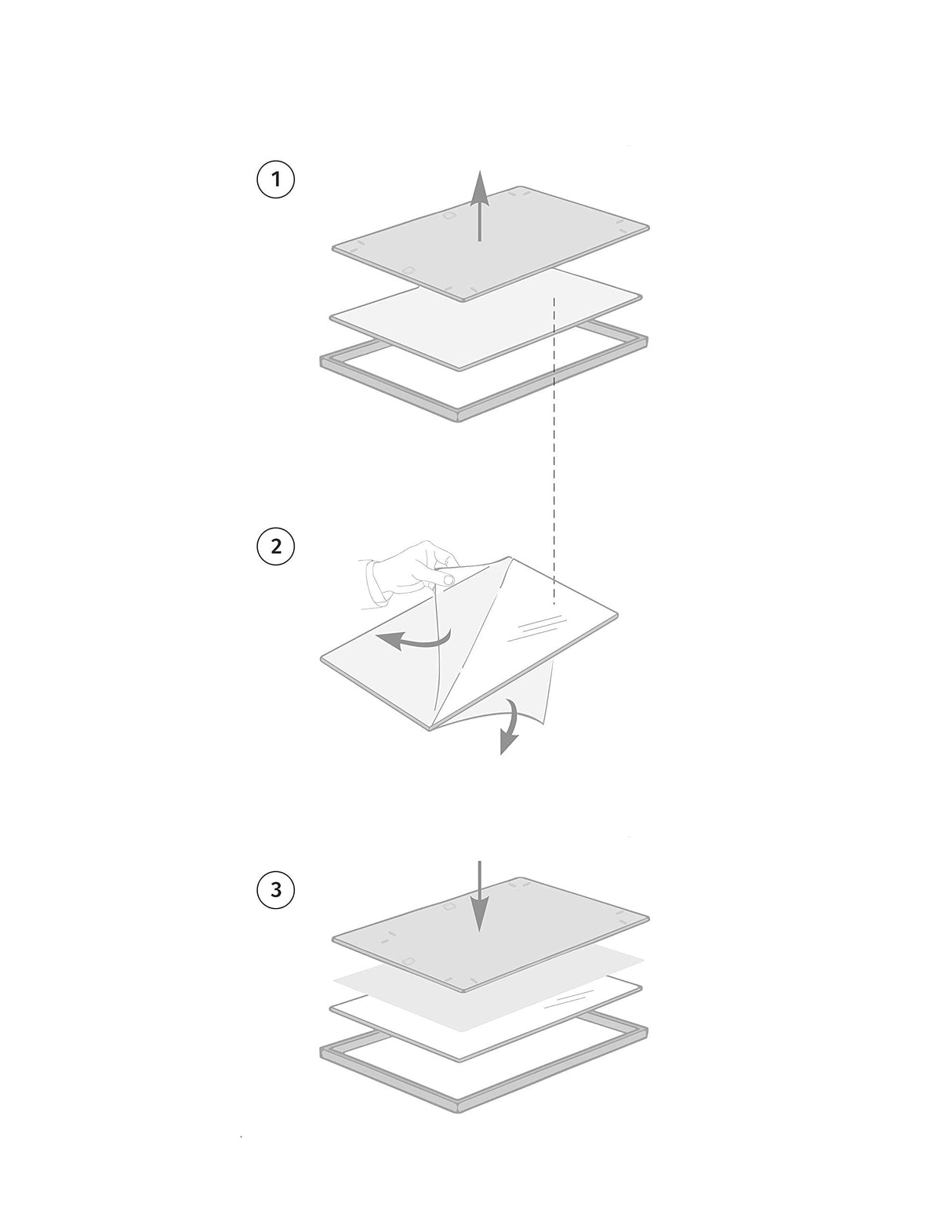 1

2

3