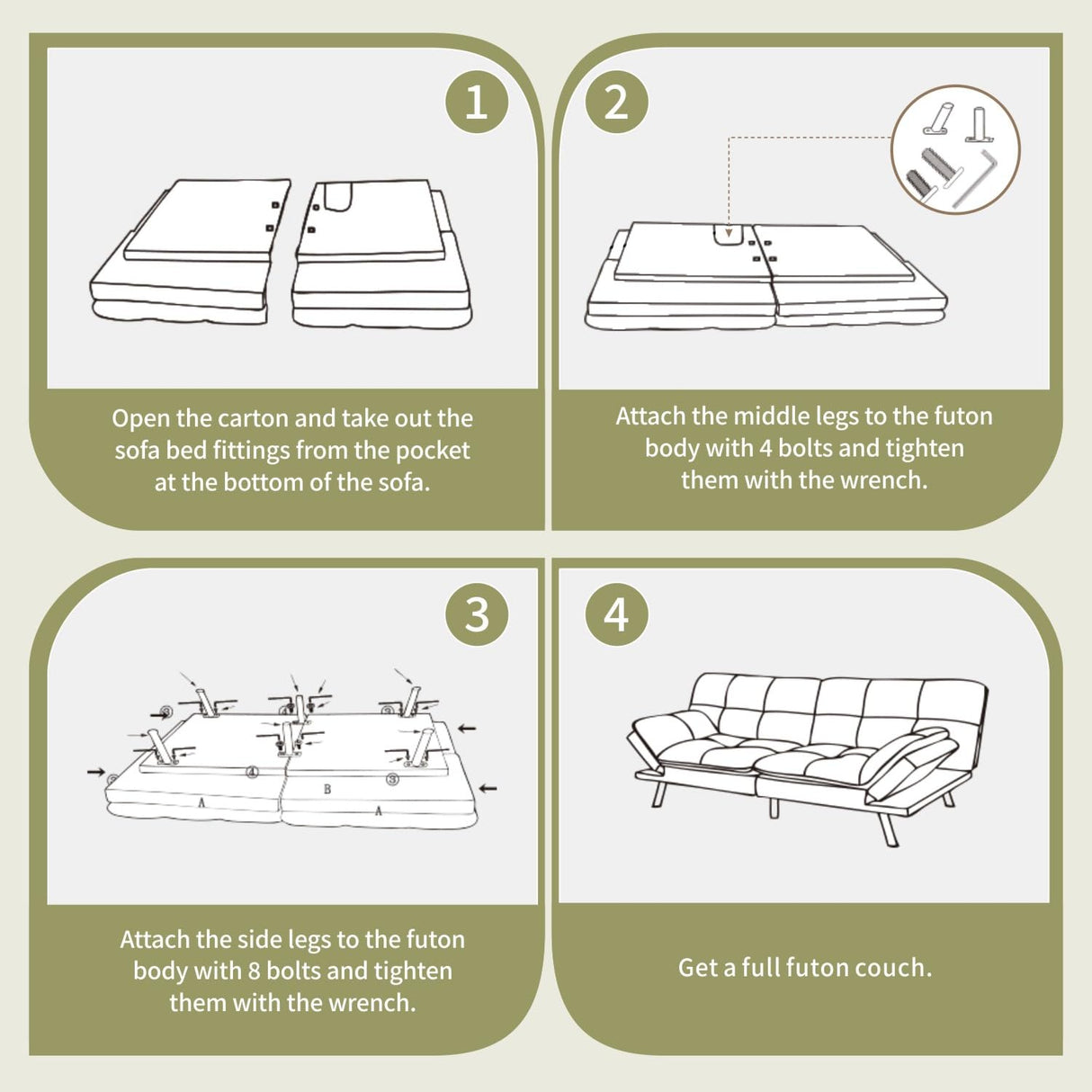 1

Open the carton and take out the sofa bed fittings from the pocket at the bottom of the sofa.

2

Attach the middle legs to the futon body with 4 bolts and tighten them with the wrench.

3

A B A

Attach the side legs to the futon body with 8 bolts and tighten them with the wrench.

4

Get a full futon couch.