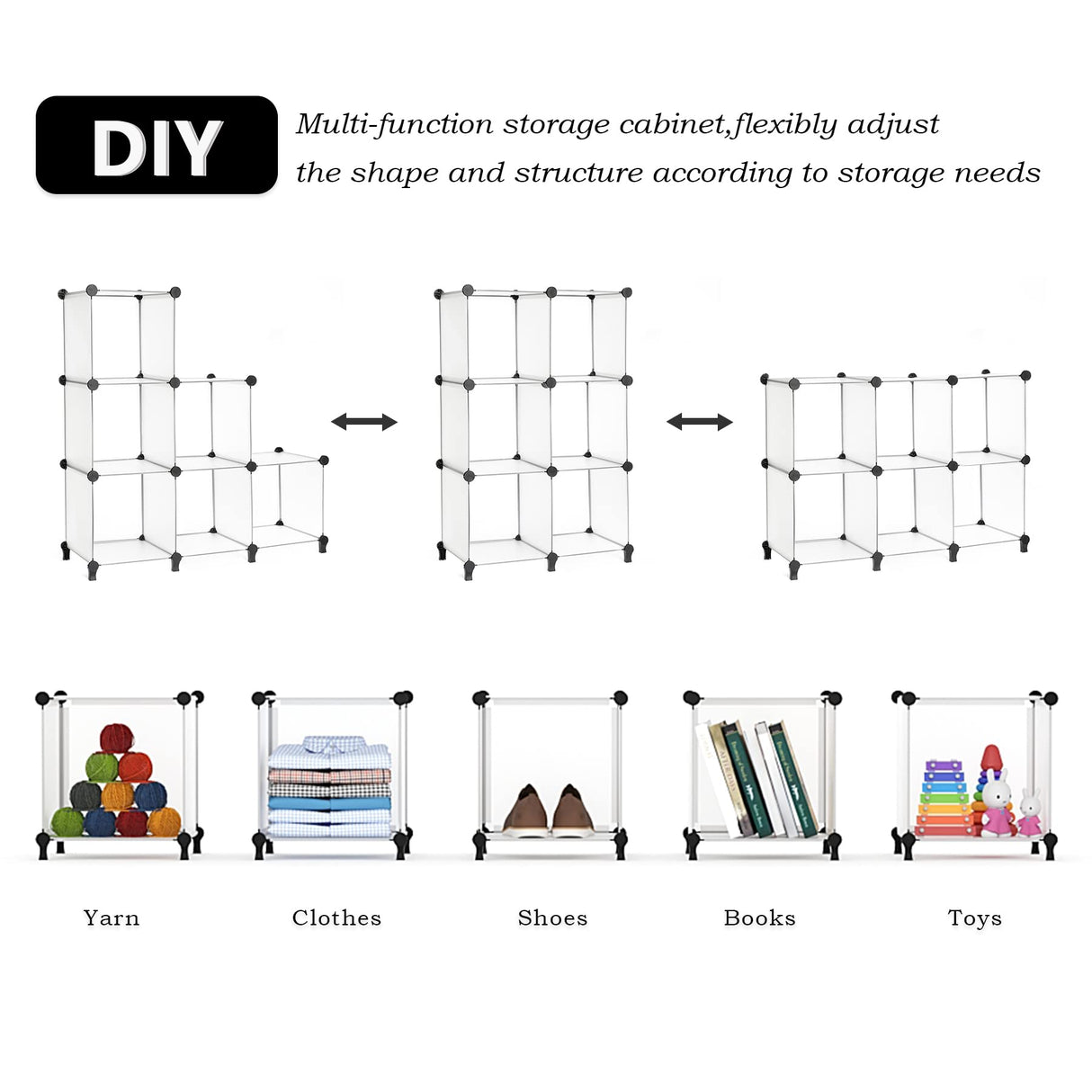 DIY

Multi-function storage cabinet,flexibly adjust the shape and structure according to storage needs

Yarn

Clothes

Shoes

Books

Toys