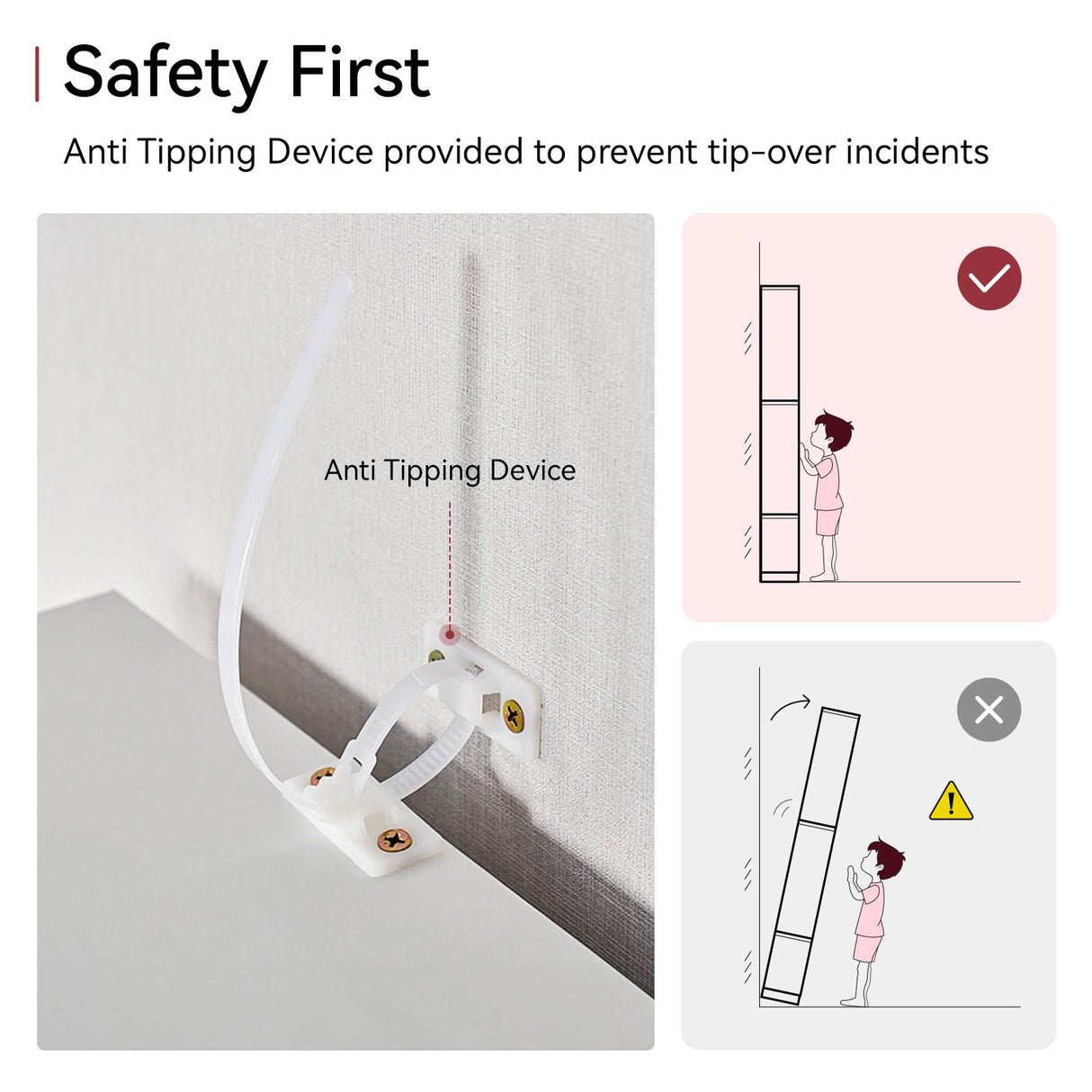 Safety First

Anti Tipping Device provided to prevent tip-over incidents

Anti Tipping Device