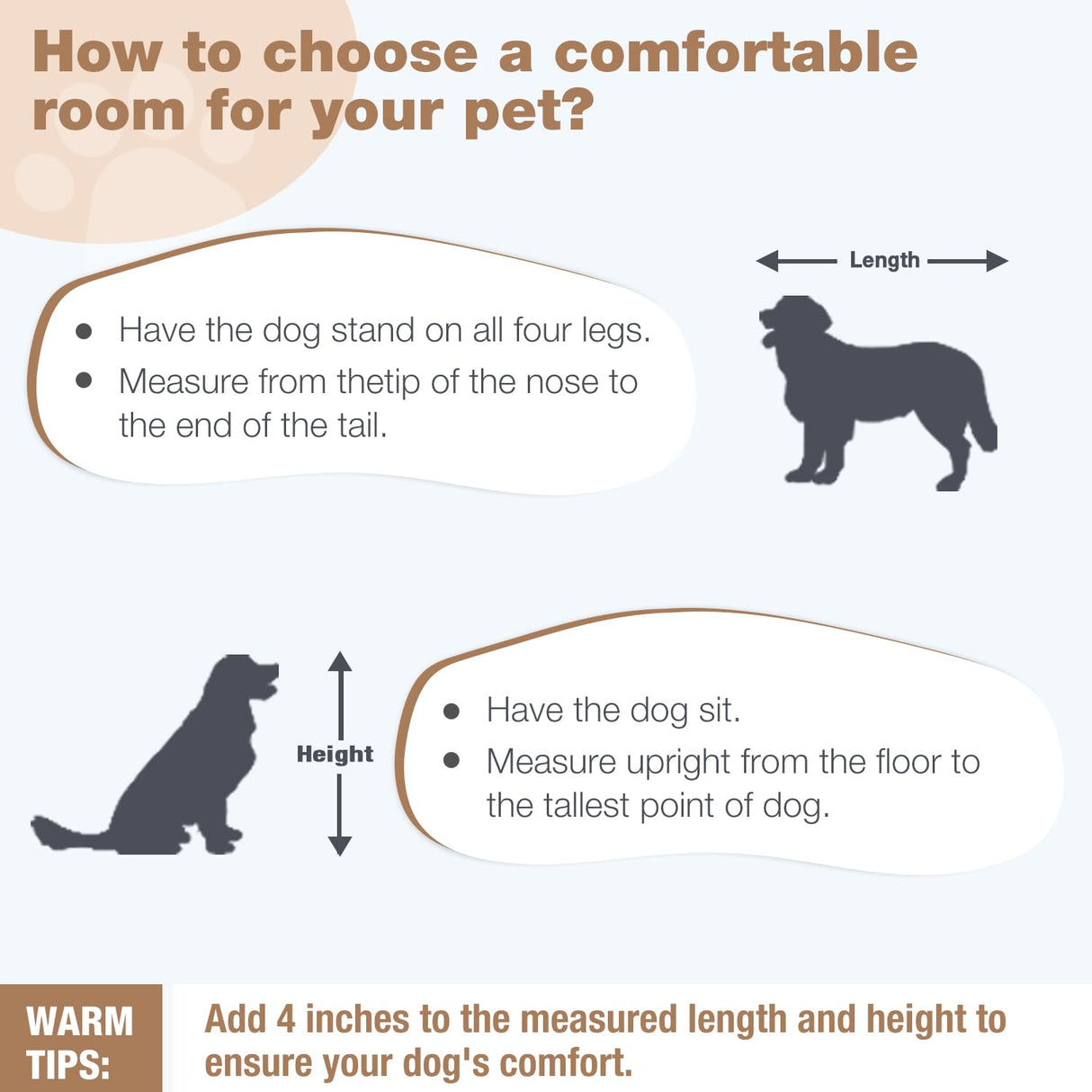 How to choose a comfortable room for your pet?

- Have the dog stand on all four legs.
- Measure from thetip of the nose to the end of the tail.

Length

Height

- Have the dog sit.
- Measure upright from the floor to the tallest point of dog.

WARM TIPS:

Add 4 inches to the measured length and height to ensure your dog's comfort.