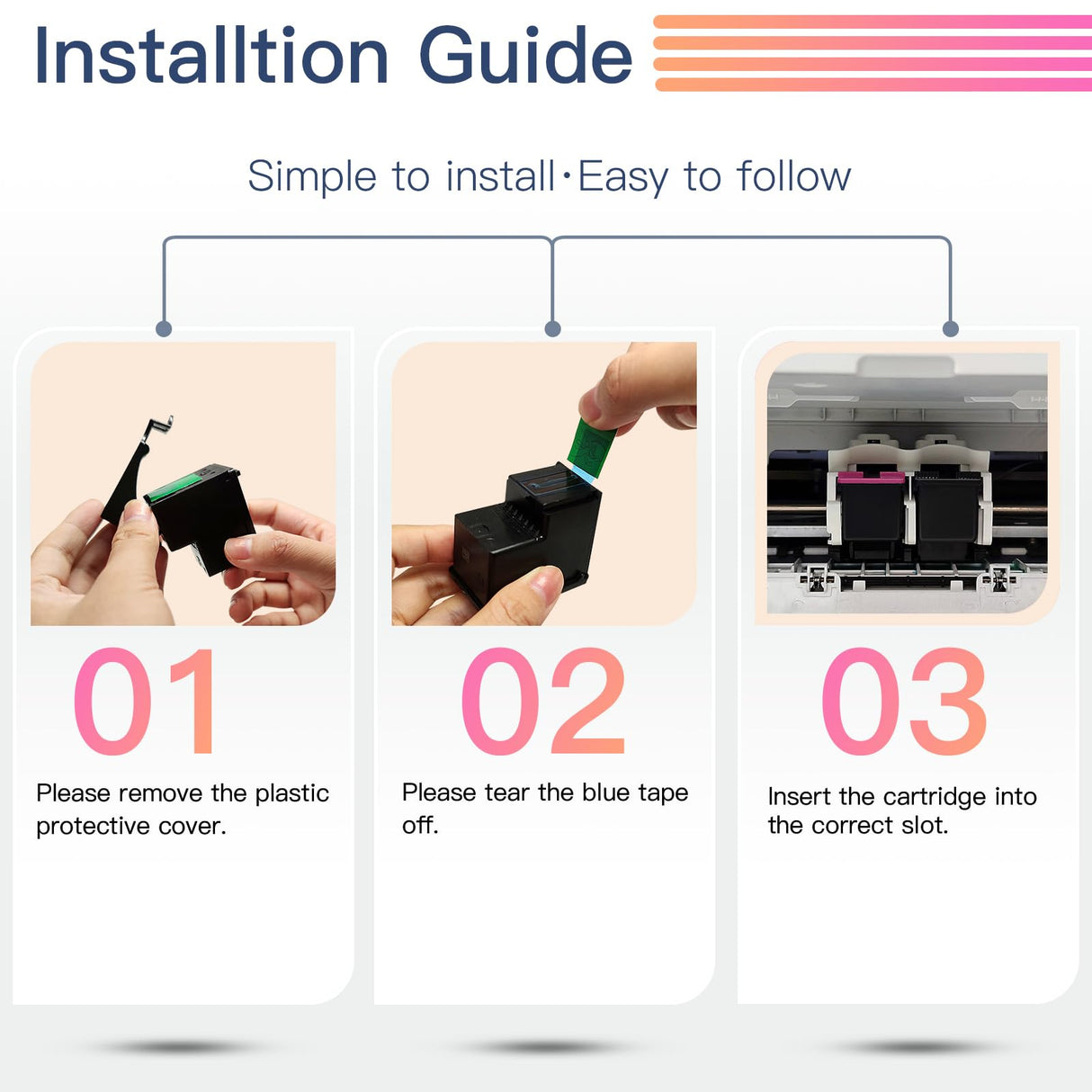 Installtion Guide

Simple to install·Easy to follow

01

Please remove the plastic protective cover.

02

Please tear the blue tape off.

03

Insert the cartridge into the correct slot.