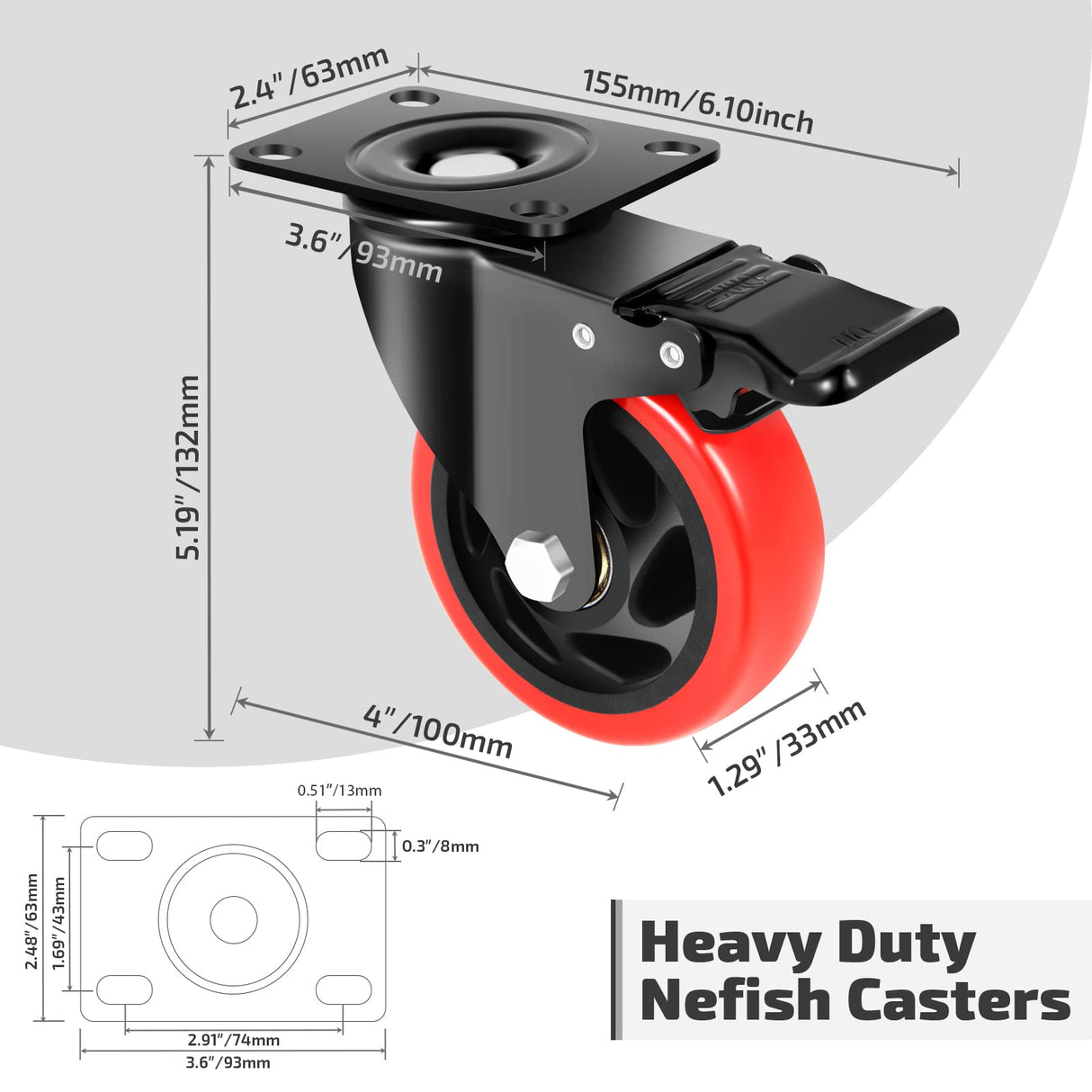 2.4"/63mm

155mm/6.10inch

3.6"/93mm

5.19"/132mm

4"/100mm

1.29"/33mm

0.51"/13mm

0.3"/8mm

2.48"/63mm

1.69"/43mm

2.91"/74mm

3.6"/93mm

Heavy Duty
Nefish Casters