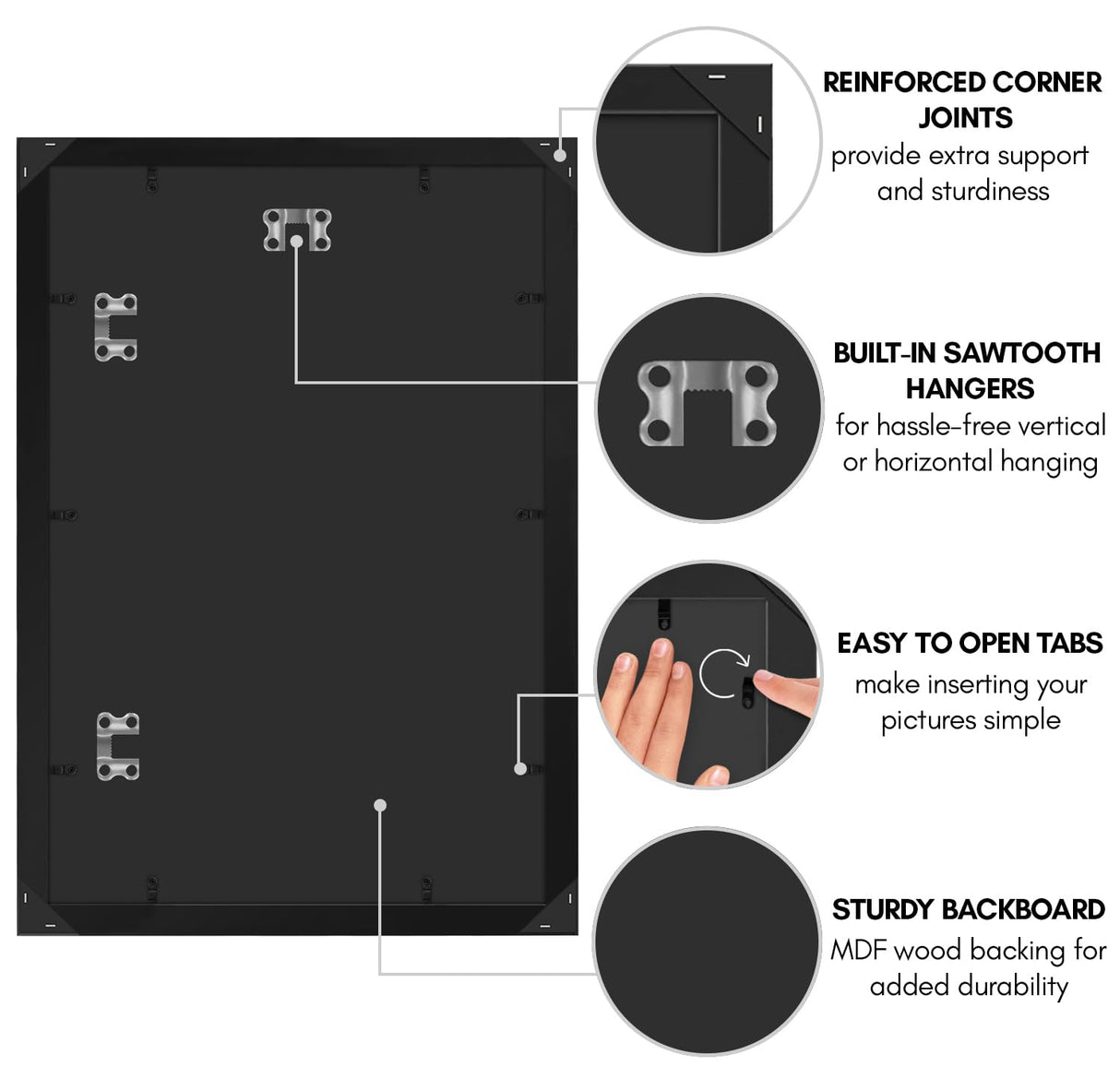 REINFORCED CORNER JOINTS
provide extra support and sturdiness

BUILT-IN SAWTOOTH HANGERS
for hassle-free vertical or horizontal hanging

EASY TO OPEN TABS
make inserting your pictures simple

STURDY BACKBOARD
MDF wood backing for added durability