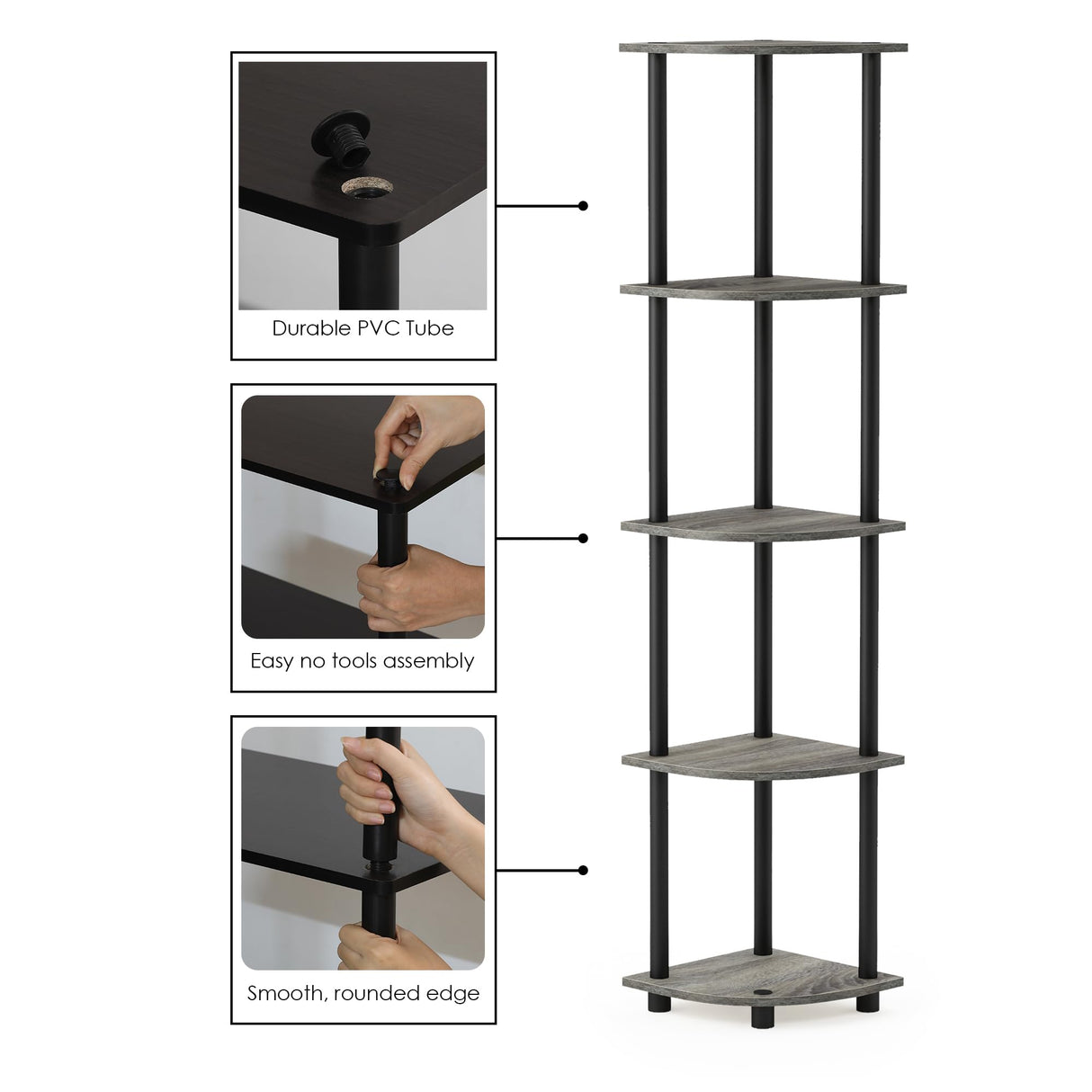 Durable PVC Tube

Easy no tools assembly

Smooth, rounded edge