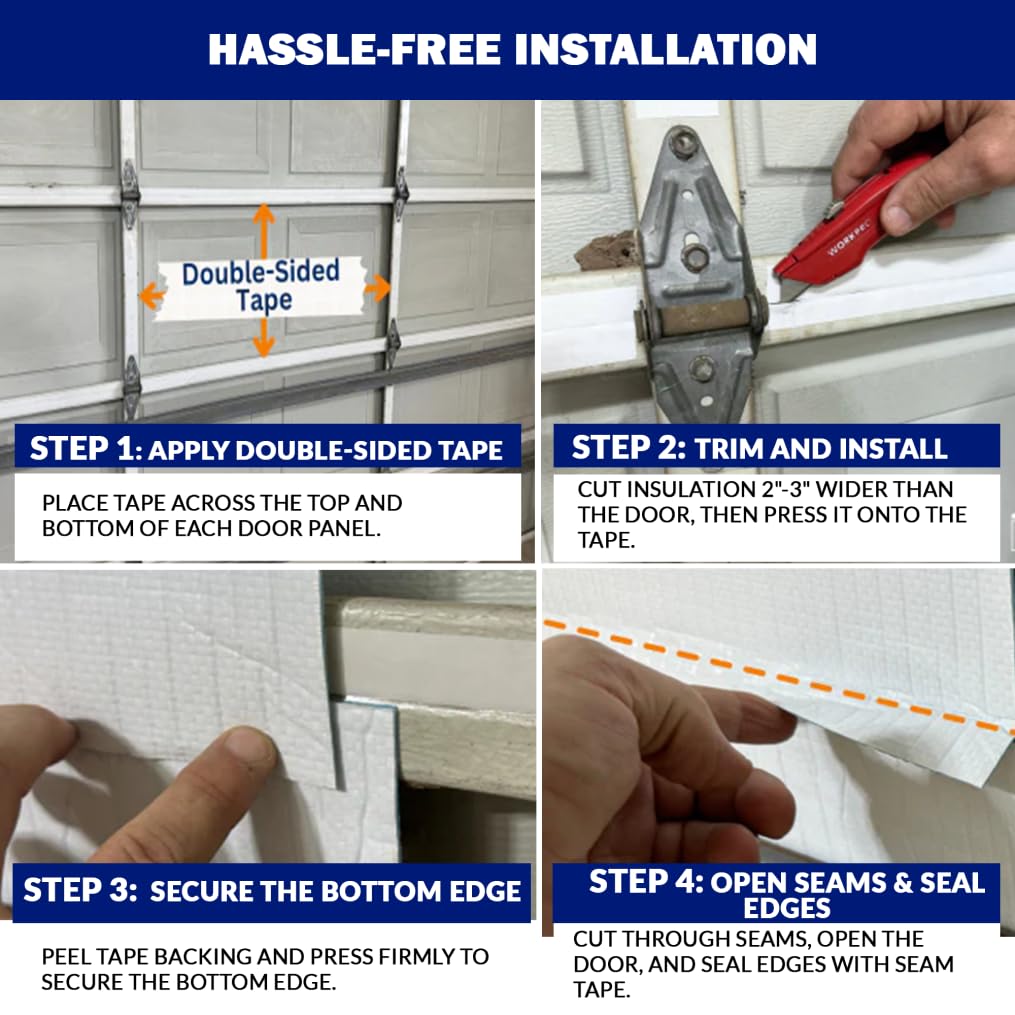 HASSLE-FREE INSTALLATION

Double-Sided Tape

STEP 1: APPLY DOUBLE-SIDED TAPE

PLACE TAPE ACROSS THE TOP AND BOTTOM OF EACH DOOR PANEL.

WORKPRO

STEP 2: TRIM AND INSTALL

CUT INSULATION 2"-3" WIDER THAN THE DOOR, THEN PRESS IT ONTO THE TAPE.

STEP 3: SECURE THE BOTTOM EDGE

PEEL TAPE BACKING AND PRESS FIRMLY TO SECURE THE BOTTOM EDGE.

STEP 4: OPEN SEAMS & SEAL EDGES

CUT THROUGH SEAMS, OPEN THE DOOR, AND SEAL EDGES WITH SEAM TAPE.