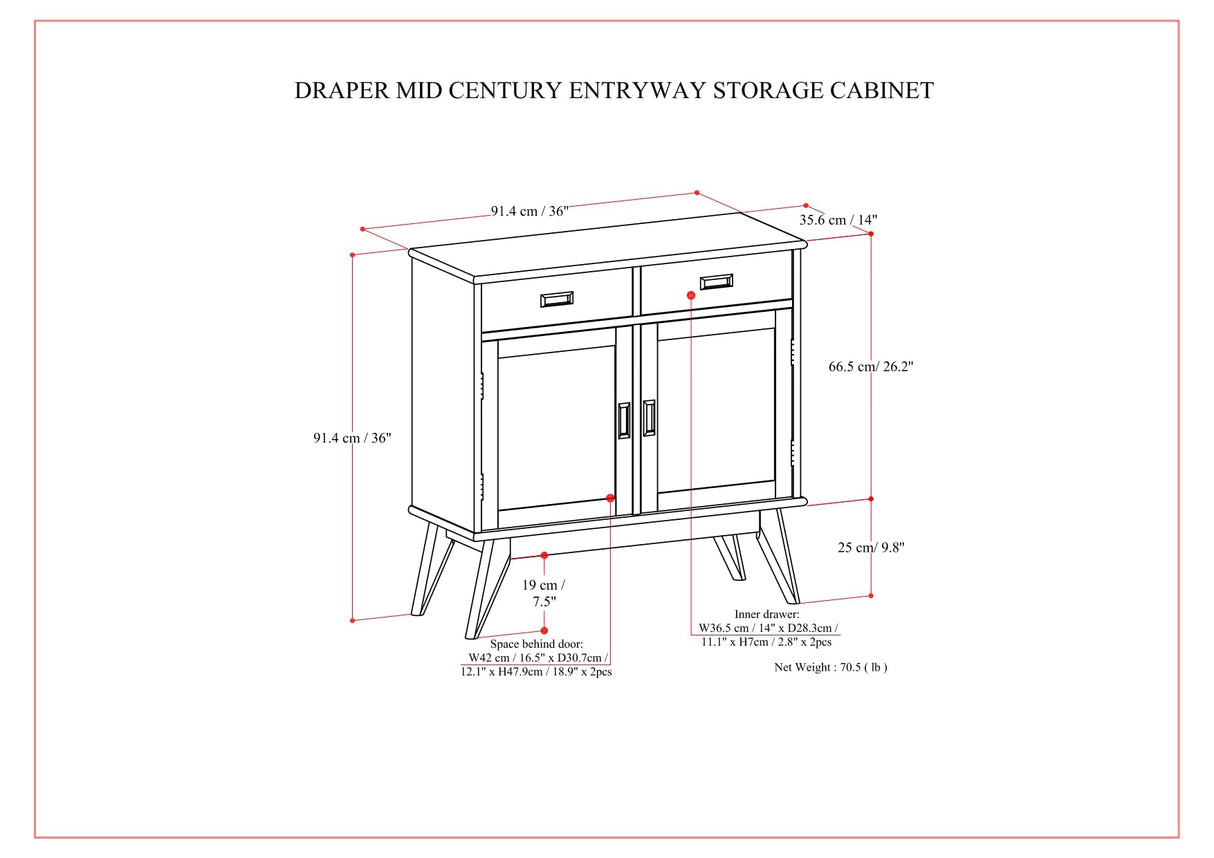 DRAPER MID CENTURY ENTRYWAY STORAGE CABINET

91.4 cm / 36"

35.6 cm / 14"

66.5 cm/ 26.2"

91.4 cm / 36"

25 cm/ 9.8"

19 cm / 7.5"

Space behind door:
W42 cm / 16.5" x D30.7cm / 12.1" x H47.9cm / 18.9" x 2pcs

Inner drawer:
W36.5 cm / 14" x D28.3cm / 11.1" x H7cm / 2.8" x 2pcs

Net Weight : 70.5 ( lb )