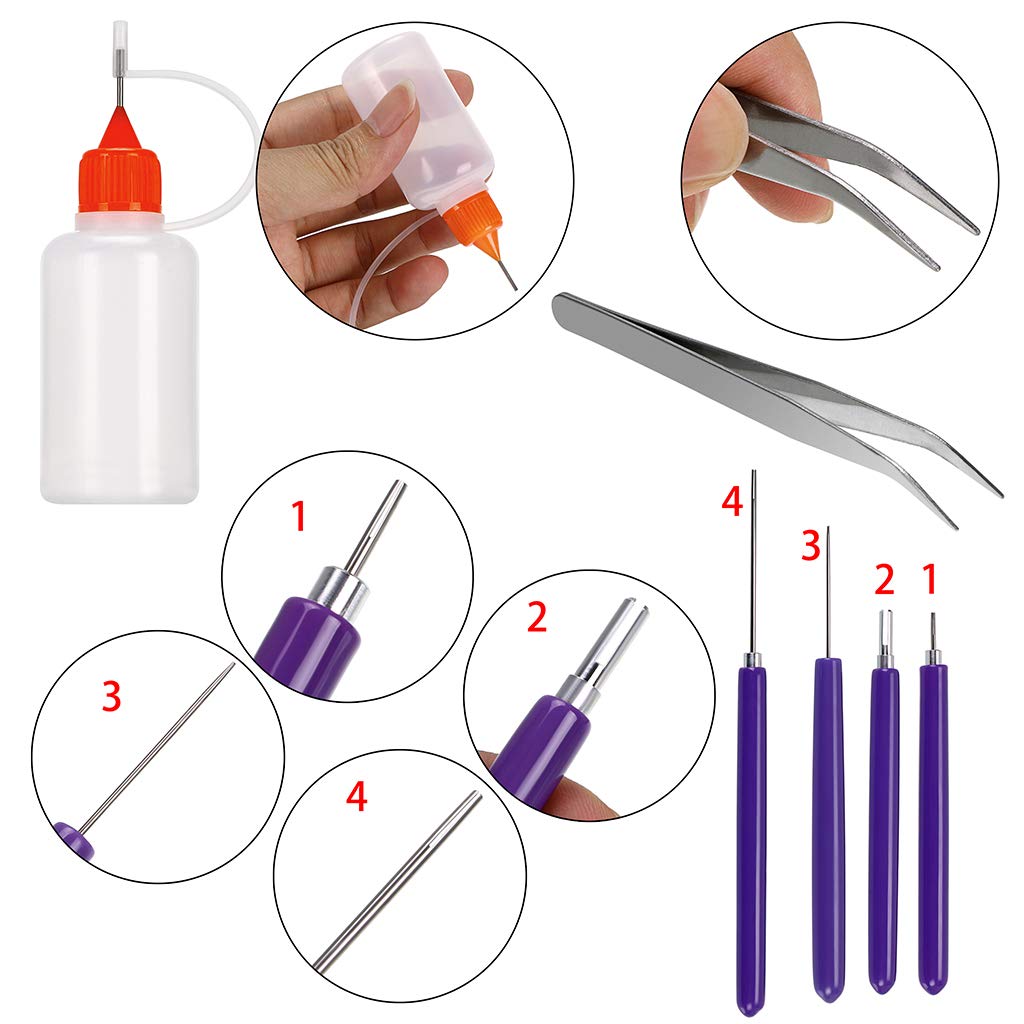 1
2
3
4
4
3
2
1