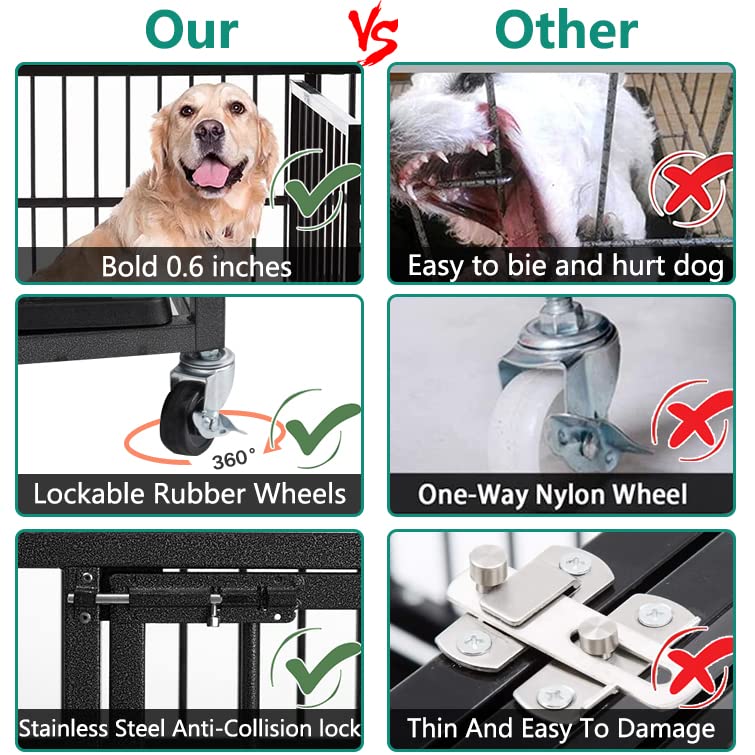 Our VS Other

Bold 0.6 inches

Easy to bie and hurt dog

360°

Lockable Rubber Wheels

One-Way Nylon Wheel

Stainless Steel Anti-Collision lock

Thin And Easy To Damage