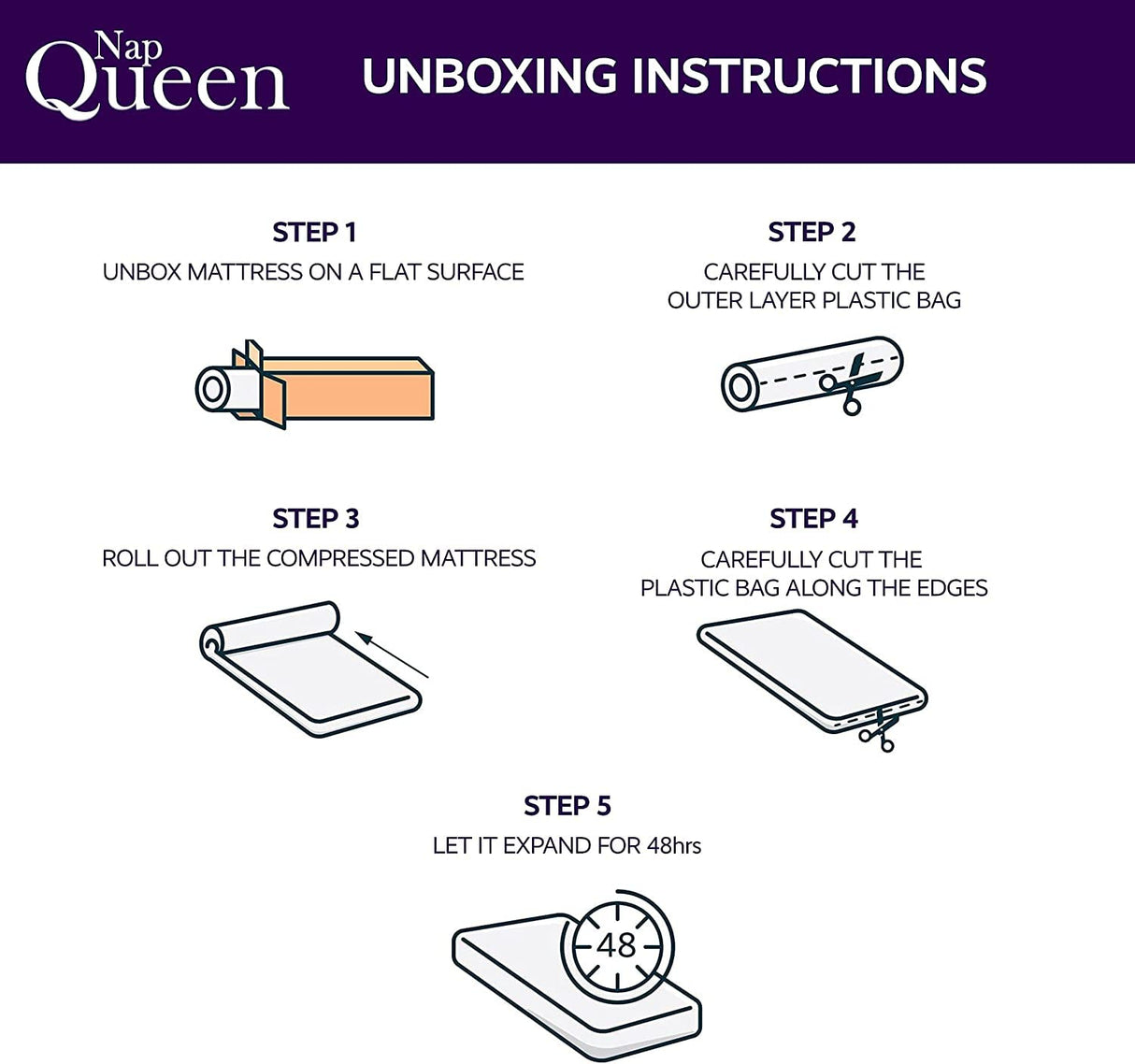 Nap Queen

UNBOXING INSTRUCTIONS

STEP 1
UNBOX MATTRESS ON A FLAT SURFACE

STEP 2
CAREFULLY CUT THE OUTER LAYER PLASTIC BAG

STEP 3
ROLL OUT THE COMPRESSED MATTRESS

STEP 4
CAREFULLY CUT THE PLASTIC BAG ALONG THE EDGES

STEP 5
LET IT EXPAND FOR 48hrs

48