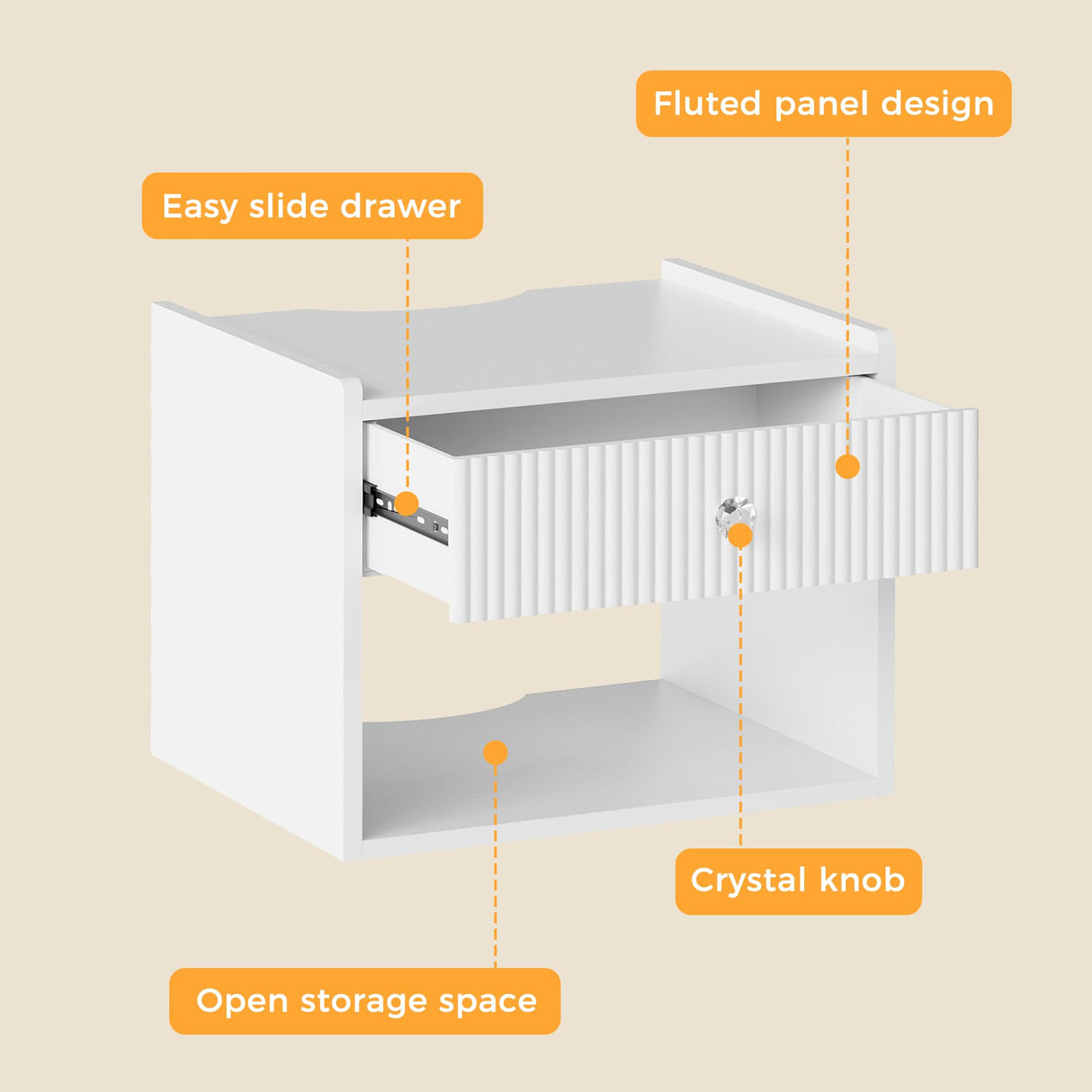 Fluted panel design

Easy slide drawer

Crystal knob

Open storage space