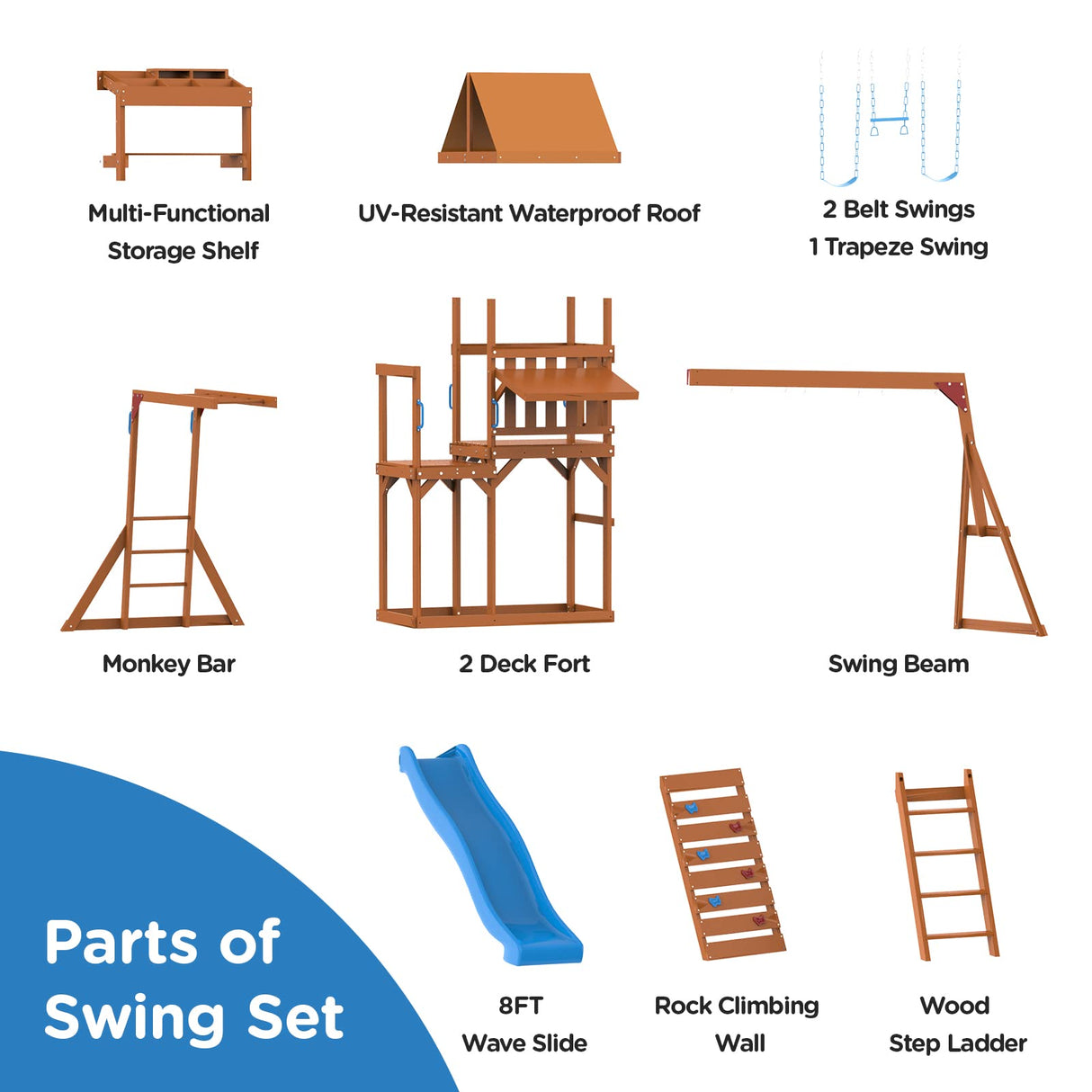 Multi-Functional Storage Shelf

UV-Resistant Waterproof Roof

2 Belt Swings
1 Trapeze Swing

Monkey Bar

2 Deck Fort

Swing Beam

Parts of Swing Set

8FT Wave Slide

Rock Climbing Wall

Wood Step Ladder