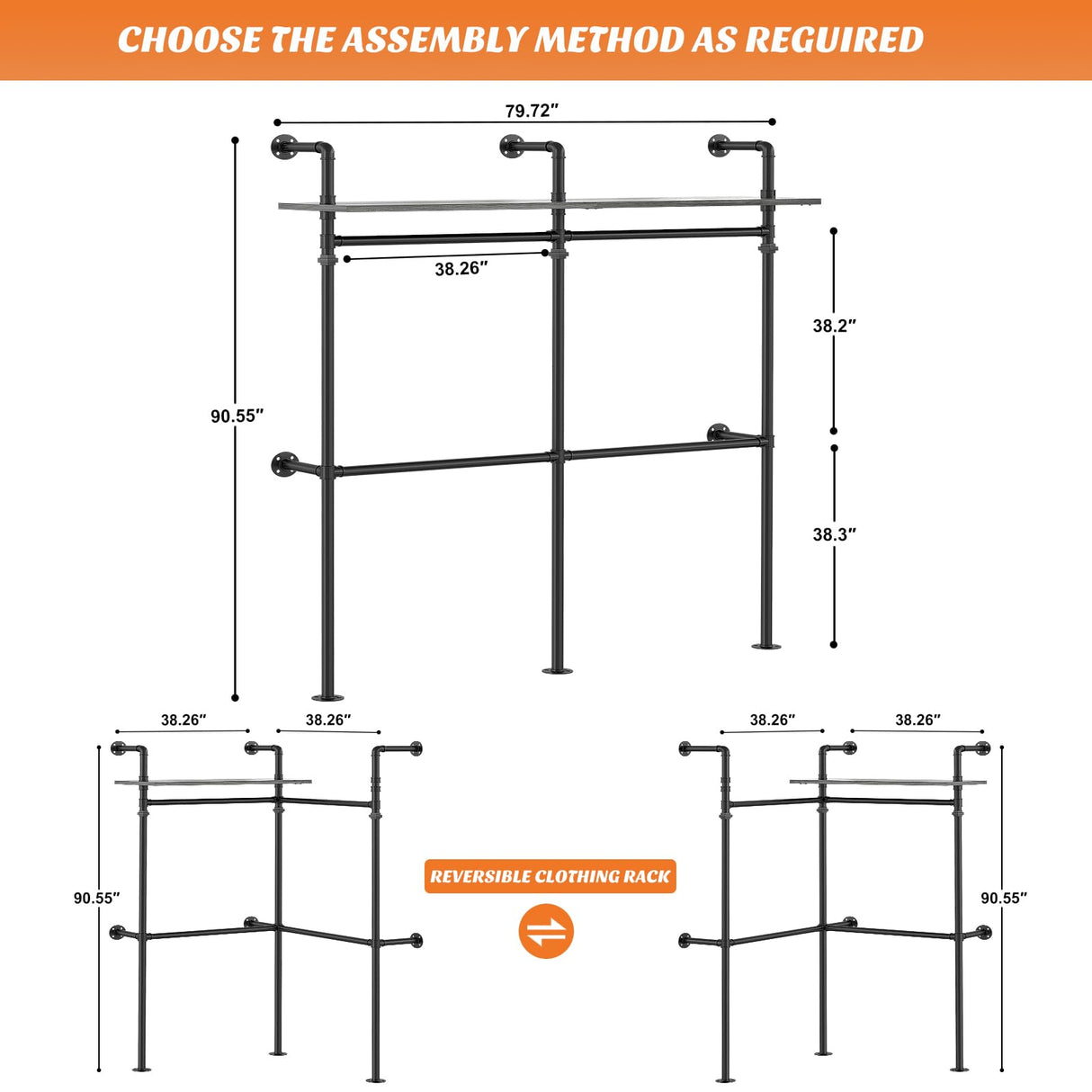 CHOOSE THE ASSEMBLY METHOD AS REGUIRED

79.72″

38.26″

38.2″

90.55″

38.3″

38.26″

38.26″

90.55″

REVERSIBLE CLOTHING RACK

38.26″

38.26″

90.55″