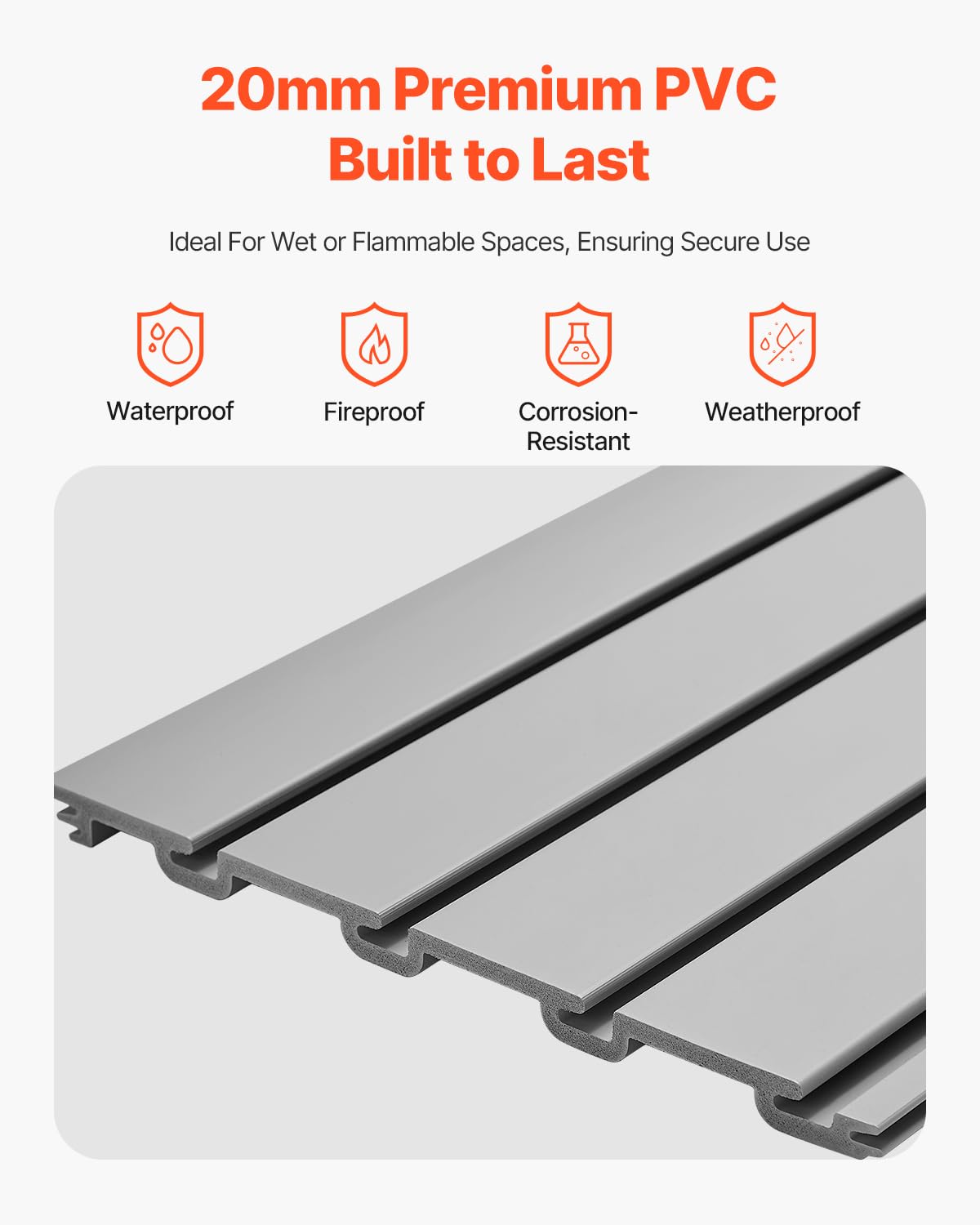 20mm Premium PVC
Built to Last

Ideal For Wet or Flammable Spaces, Ensuring Secure Use

Waterproof

Fireproof

Corrosion-Resistant

Weatherproof