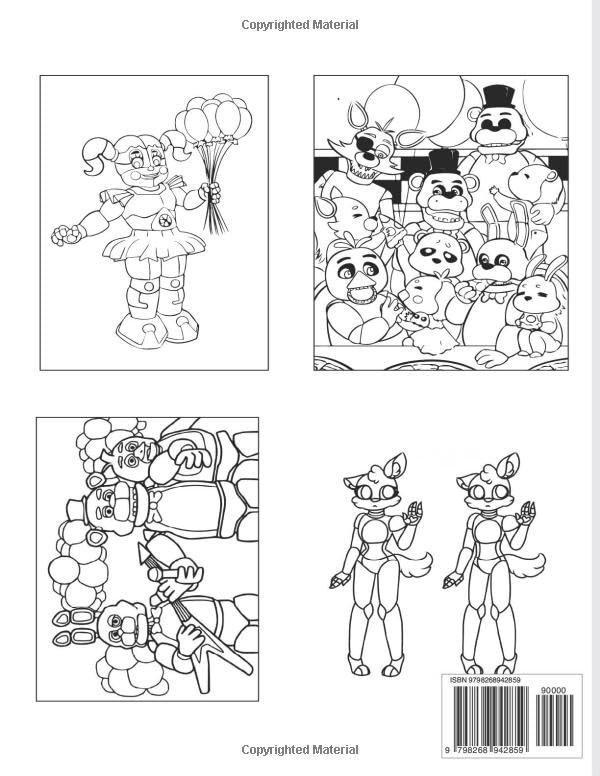 Copyrighted Material

ISBN 9798268942859

90000

9 798268 942859

Copyrighted Material