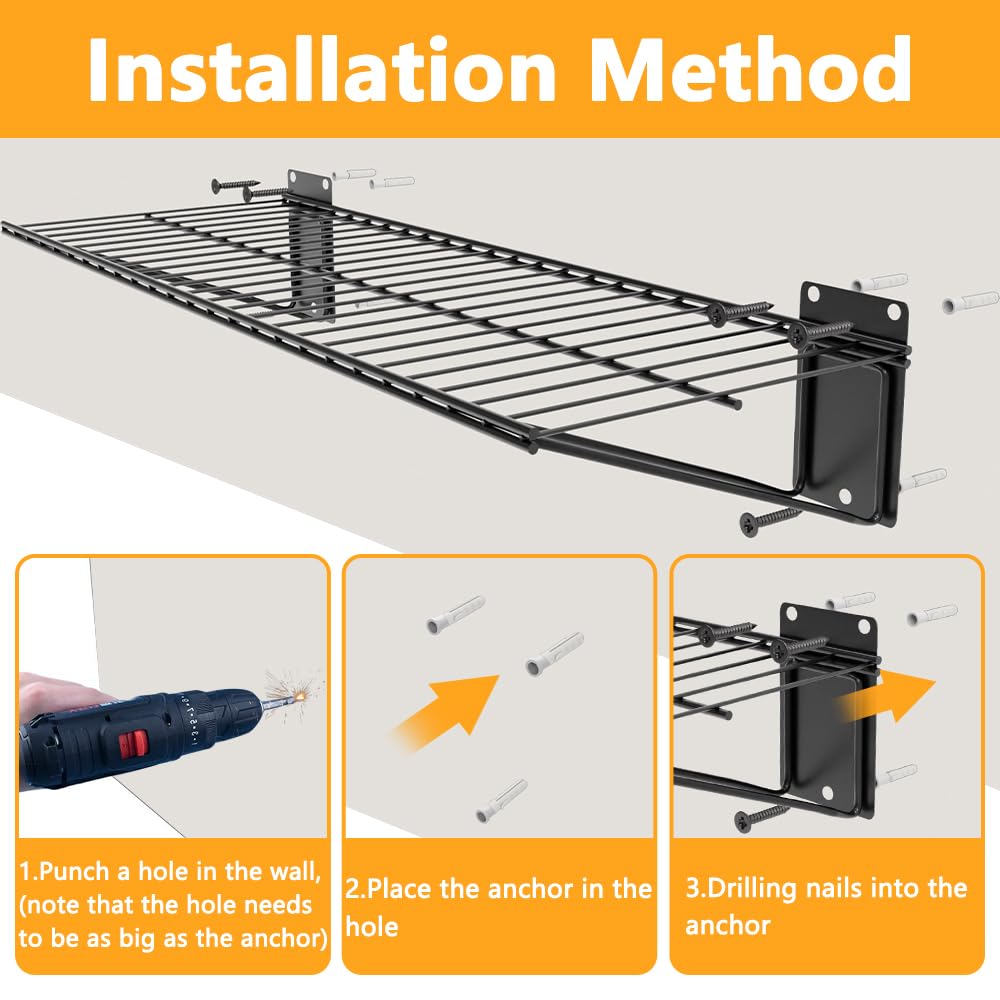 Installation Method

1.Punch a hole in the wall, (note that the hole needs to be as big as the anchor)

2.Place the anchor in the hole

3.Drilling nails into the anchor