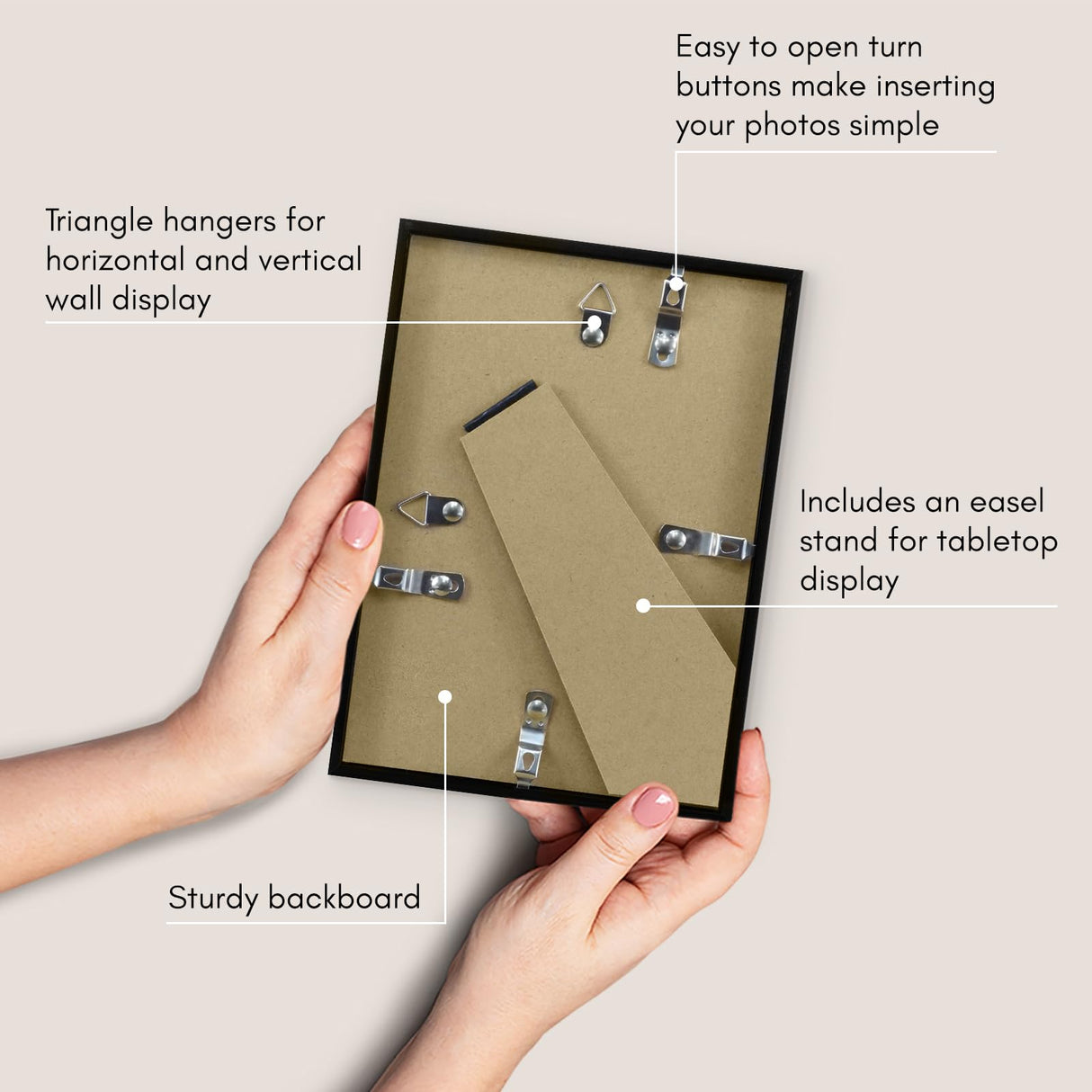 Easy to open turn buttons make inserting your photos simple

Triangle hangers for horizontal and vertical wall display

Includes an easel stand for tabletop display

Sturdy backboard