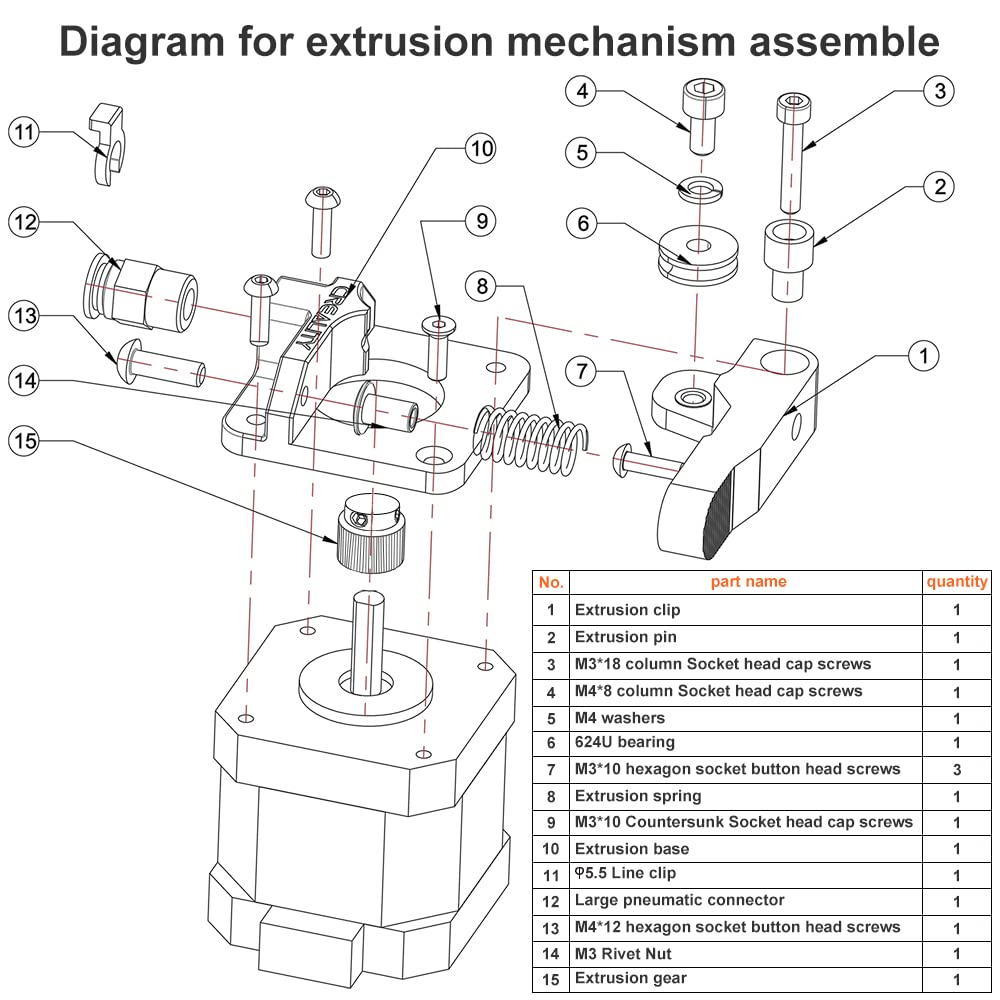 Diagram for extrusion mechanism assemble

11
12
13
14
15
10
9
8
7
4
5
6
3
2
1

CREALITY

| No. | part name | quantity |
|---|---|---|
| 1 | Extrusion clip | 1 |
| 2 | Extrusion pin | 1 |
| 3 | M3*18 column Socket head cap screws | 1 |
| 4 | M4*8 column Socket head cap screws | 1 |
| 5 | M4 washers | 1 |
| 6 | 624U bearing | 1 |
| 7 | M3*10 hexagon socket button head screws | 3 |
| 8 | Extrusion spring | 1 |
| 9 | M3*10 Countersunk Socket head cap screws | 1 |
| 10 | Extrusion base | 1 |
| 11 | φ5.5 Line clip | 1 |
| 12 | Large pneumatic connector | 1 |
| 13 | M4*12 hexagon socket button head screws | 1 |
| 14 | M3 Rivet Nut | 1 |
| 15 | Extrusion gear | 1 |