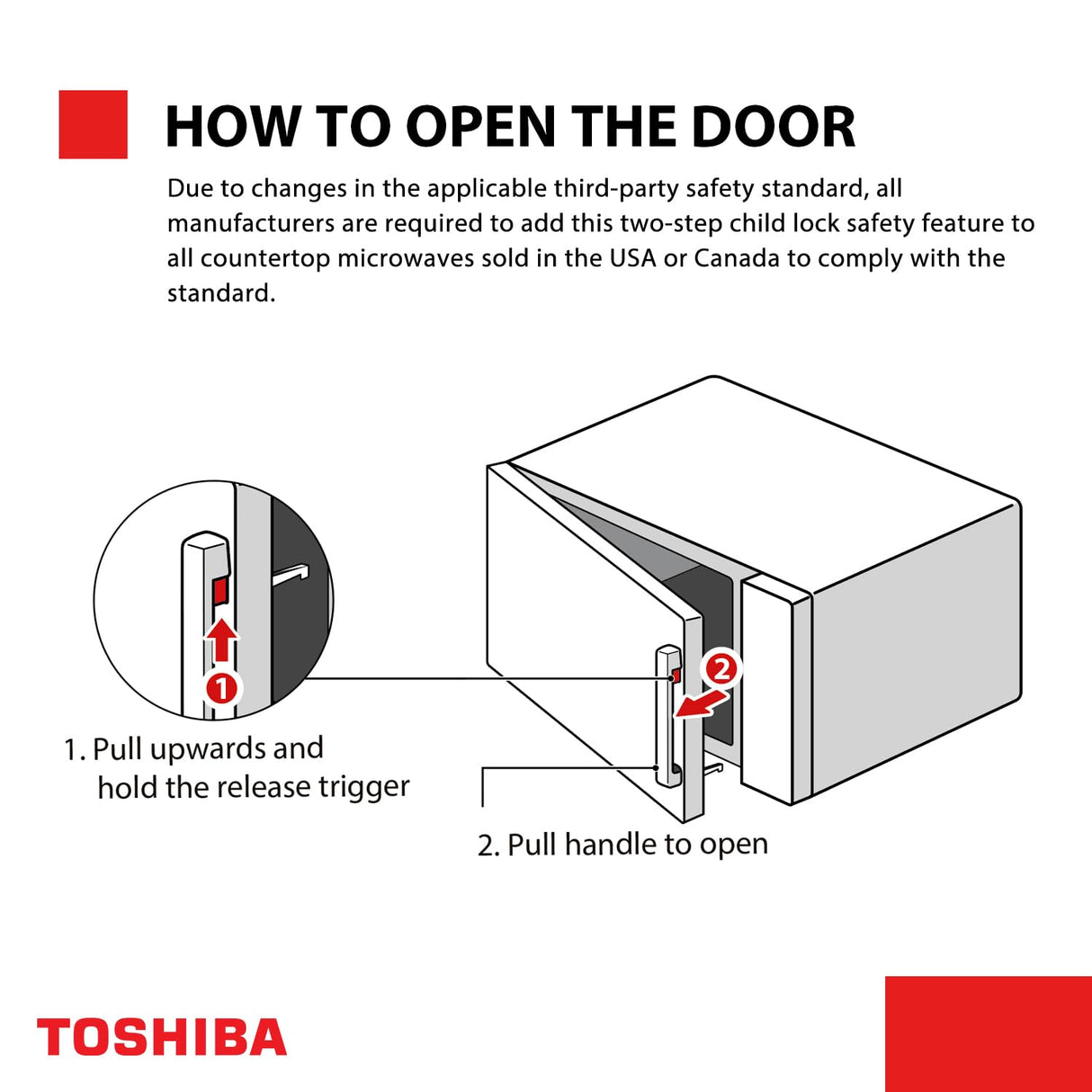 HOW TO OPEN THE DOOR

Due to changes in the applicable third-party safety standard, all manufacturers are required to add this two-step child lock safety feature to all countertop microwaves sold in the USA or Canada to comply with the standard.

1

2

1. Pull upwards and hold the release trigger

2. Pull handle to open

TOSHIBA