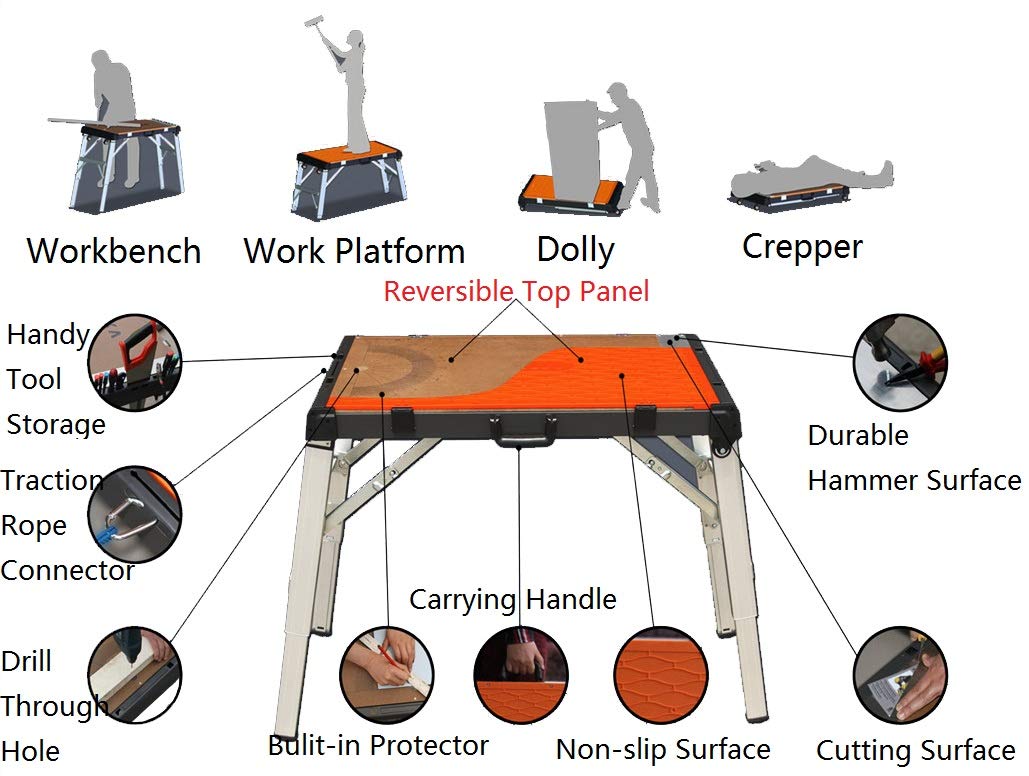 Workbench Work Platform Dolly Crepper

Reversible Top Panel

Handy Tool Storage

Traction Rope Connector

Drill Through Hole

Durable Hammer Surface

Carrying Handle

Bulit-in Protector

Non-slip Surface

Cutting Surface