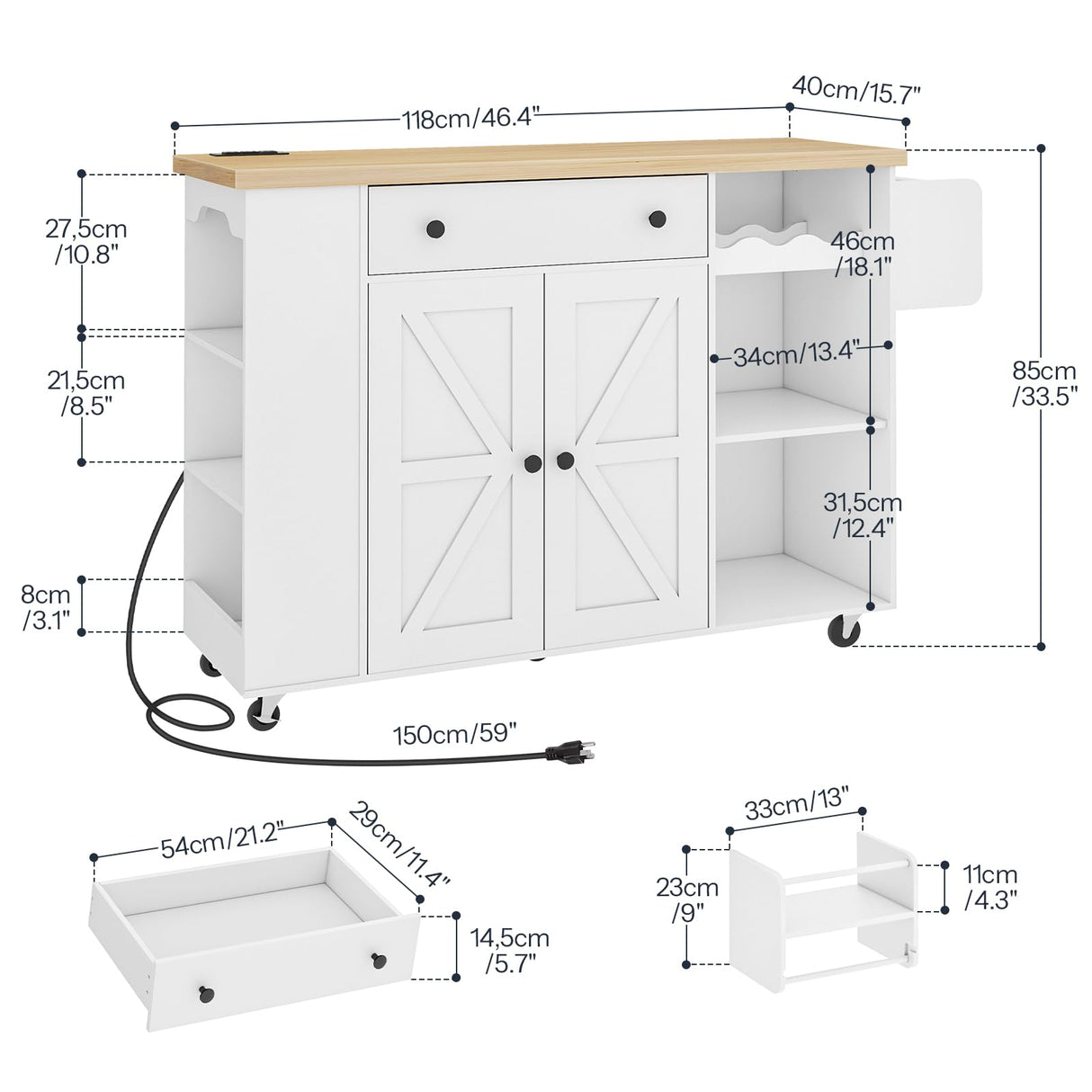 118cm/46.4"

40cm/15.7"

27,5cm
/10.8"

21,5cm
/8.5"

8cm
/3.1"

46cm
/18.1"

34cm/13.4"

31,5cm
/12.4"

85cm
/33.5"

150cm/59"

54cm/21.2"

29cm/11.4"

14,5cm
/5.7"

33cm/13"

23cm
/9"

11cm
/4.3"