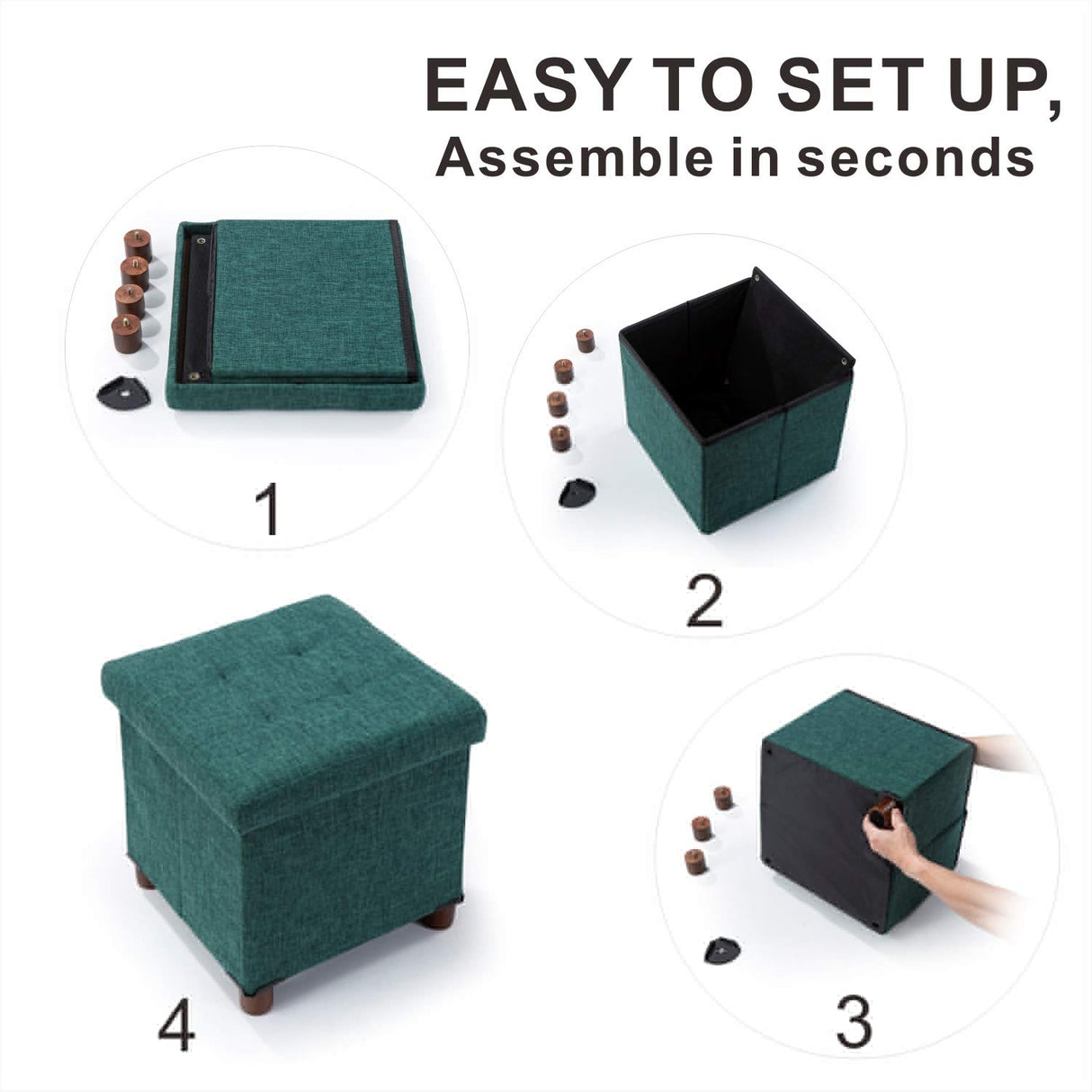 EASY TO SET UP,
Assemble in seconds

1

2

4

3