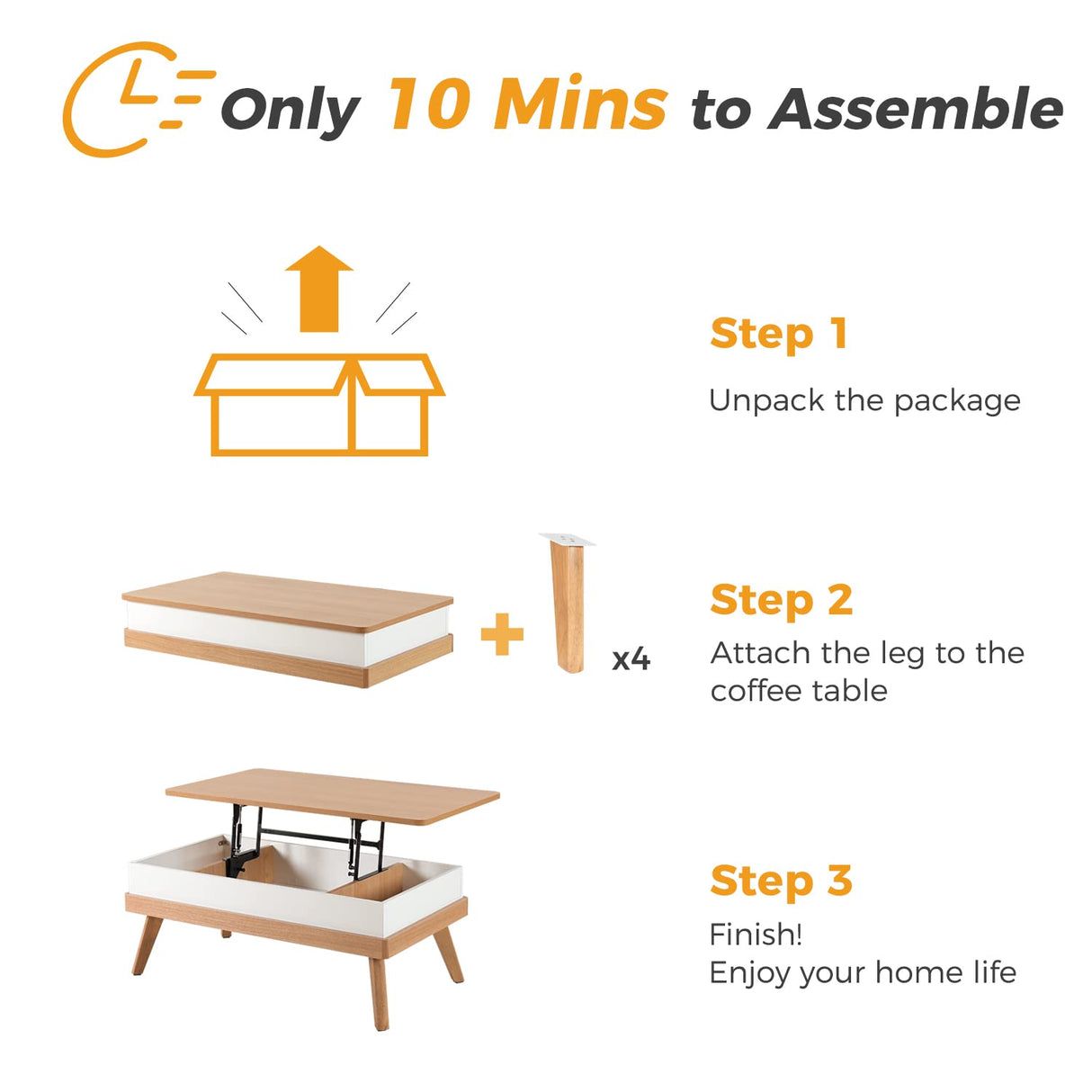 Only 10 Mins to Assemble

Step 1
Unpack the package

x4

Step 2
Attach the leg to the coffee table

Step 3
Finish!
Enjoy your home life