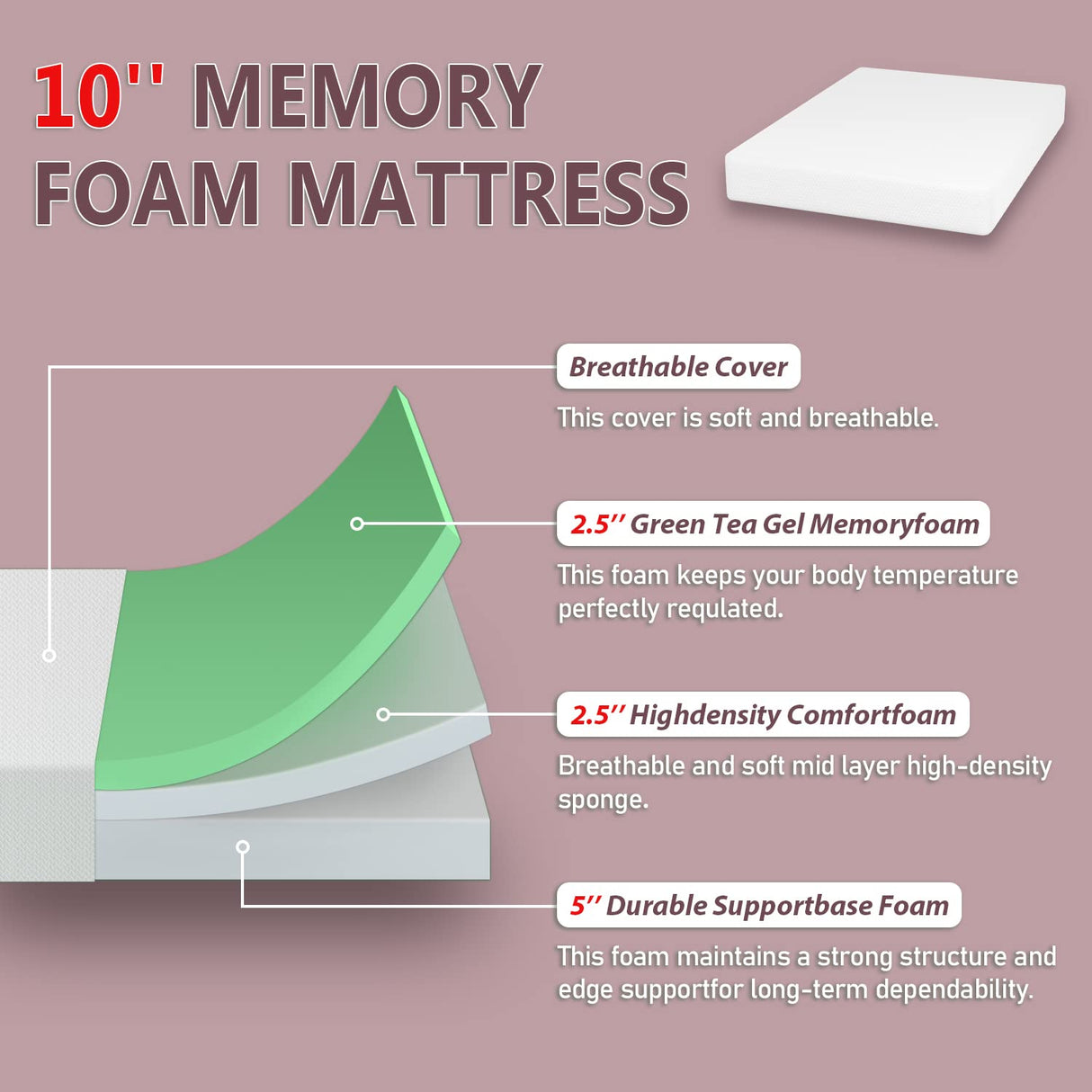 10'' MEMORY FOAM MATTRESS

Breathable Cover

This cover is soft and breathable.

2.5'' Green Tea Gel Memoryfoam

This foam keeps your body temperature perfectly requlated.

2.5'' Highdensity Comfortfoam

Breathable and soft mid layer high-density sponge.

5'' Durable Supportbase Foam

This foam maintains a strong structure and edge supportfor long-term dependability.