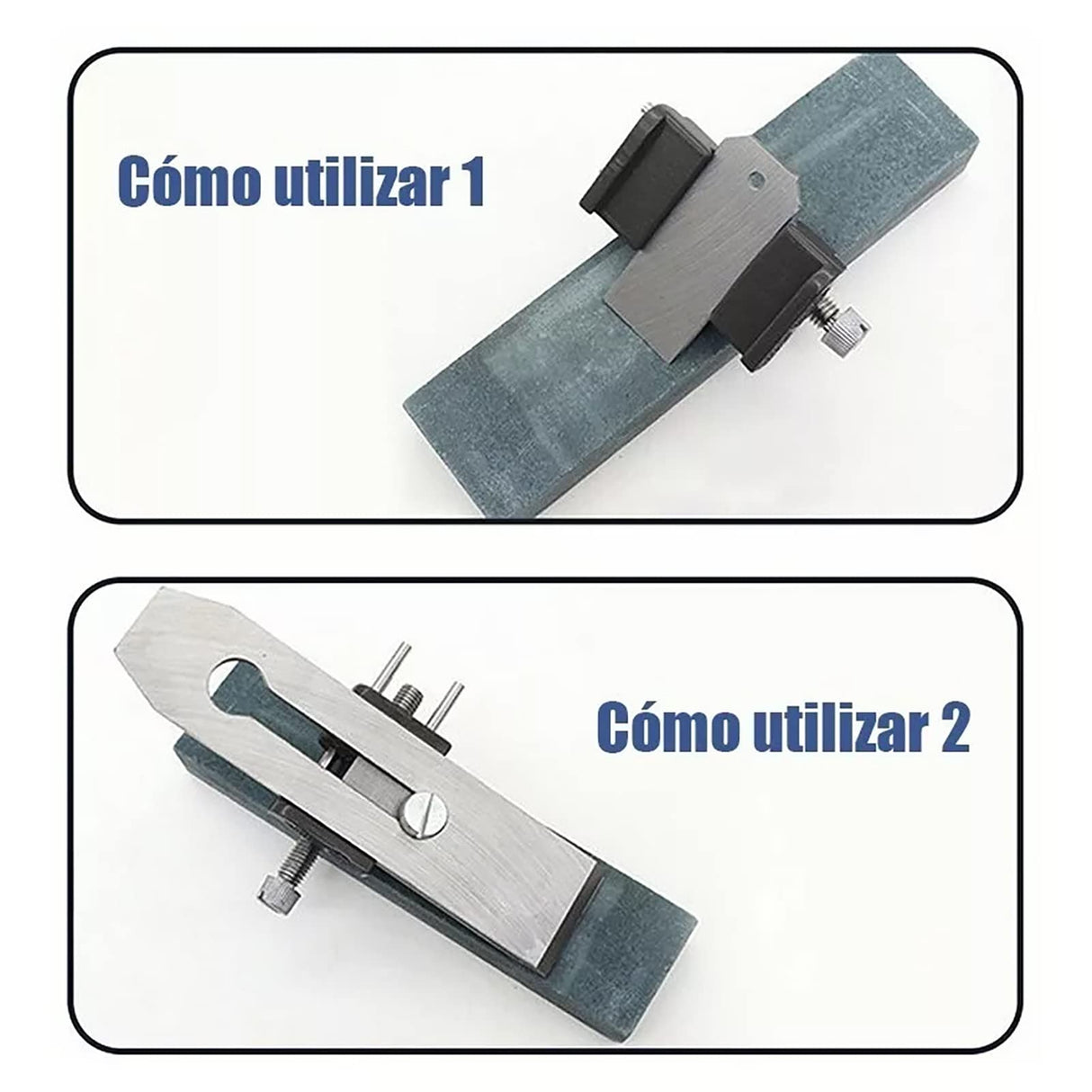 Cómo utilizar 1

Cómo utilizar 2