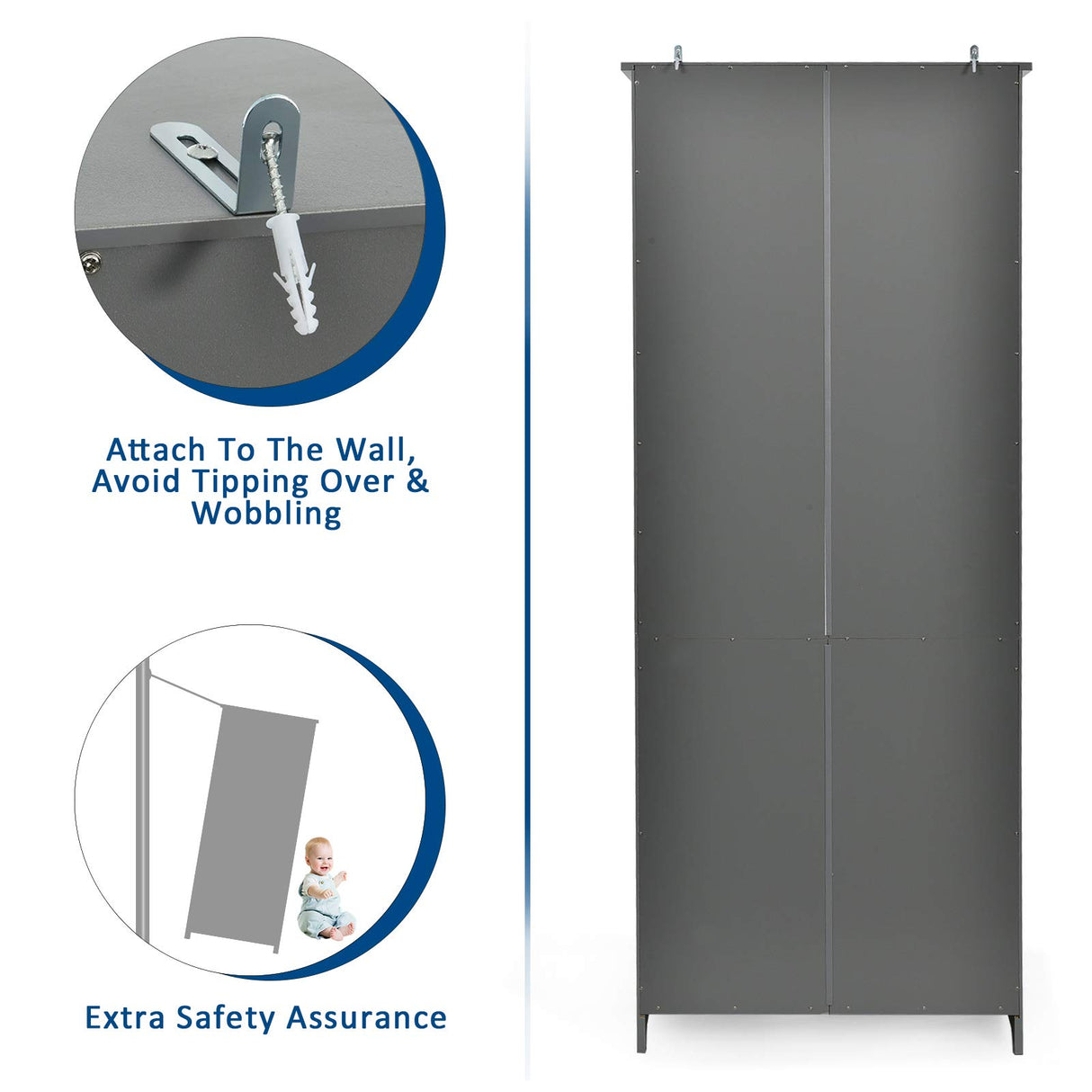 Attach To The Wall, Avoid Tipping Over & Wobbling

Extra Safety Assurance