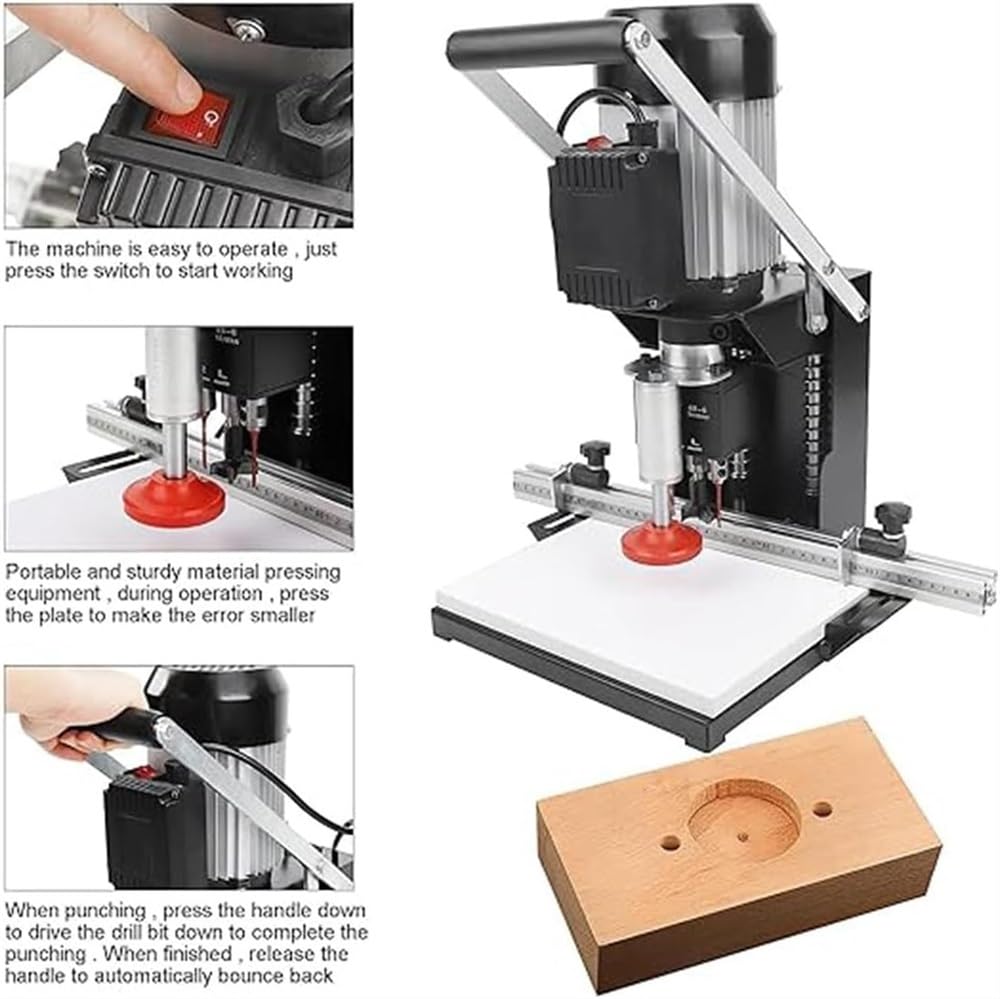 The machine is easy to operate , just press the switch to start working

Portable and sturdy material pressing equipment , during operation , press the plate to make the error smaller

When punching , press the handle down to drive the drill bit down to complete the punching . When finished , release the handle to automatically bounce back