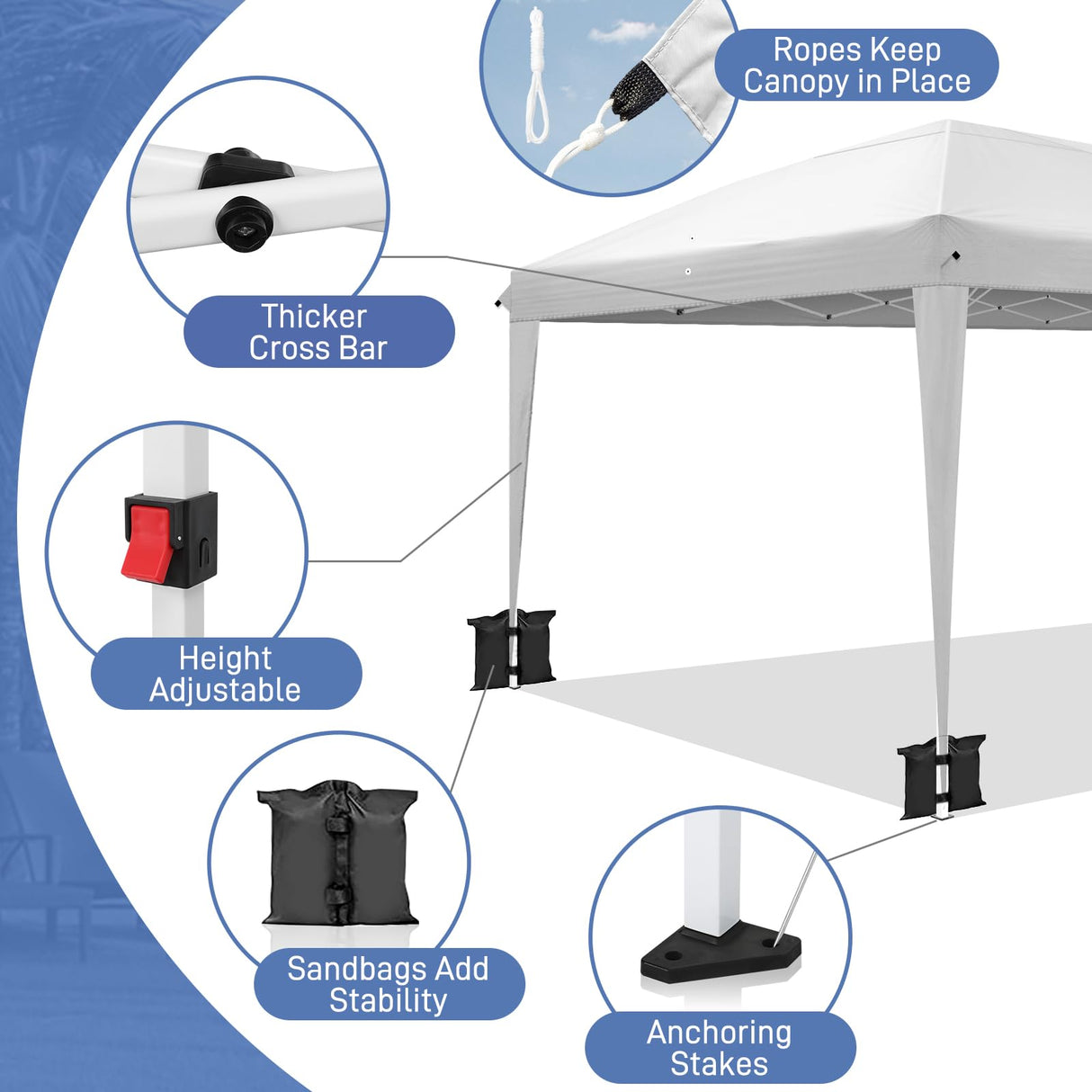 Ropes Keep Canopy in Place

Thicker Cross Bar

Height Adjustable

Sandbags Add Stability

Anchoring Stakes