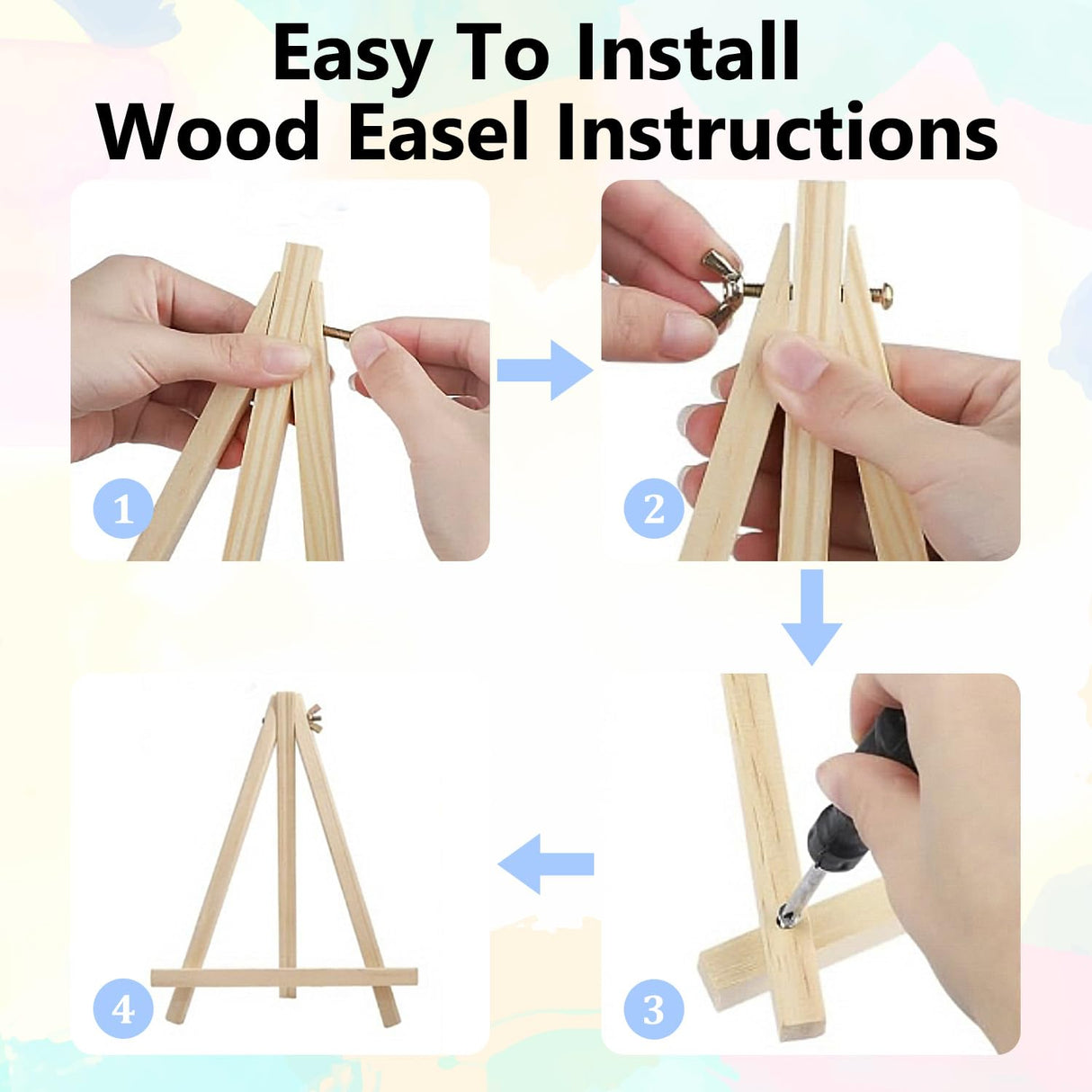 Easy To Install
Wood Easel Instructions

1

2

3

4